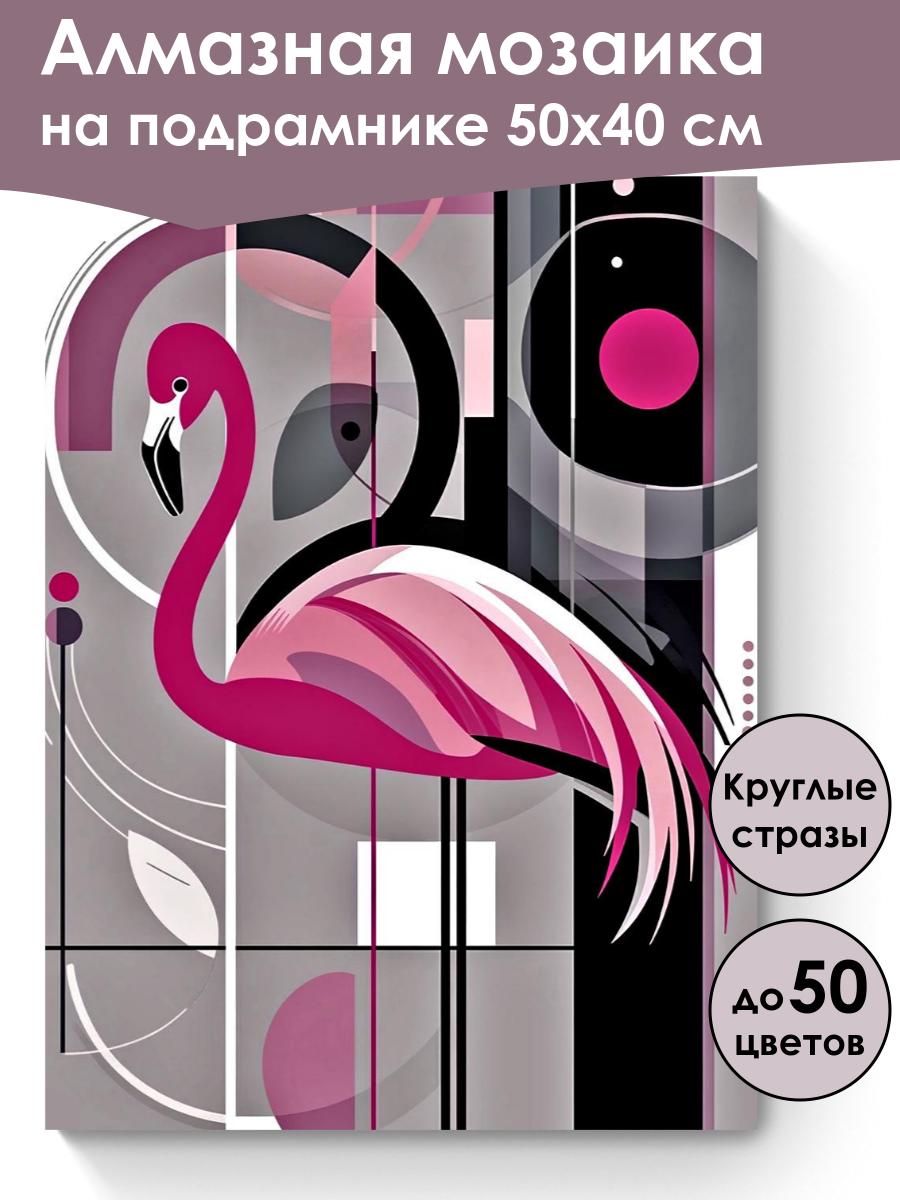 Алмазная мозаика на подрамнике 50х40 см

Круглые стразы

до 50 цветов