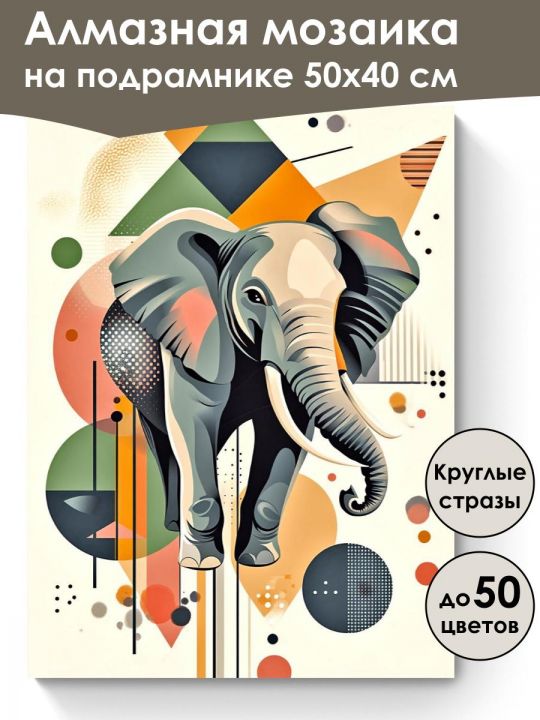 Алмазная мозаика
на подрамнике 50х40 см

Круглые стразы

до 50 цветов