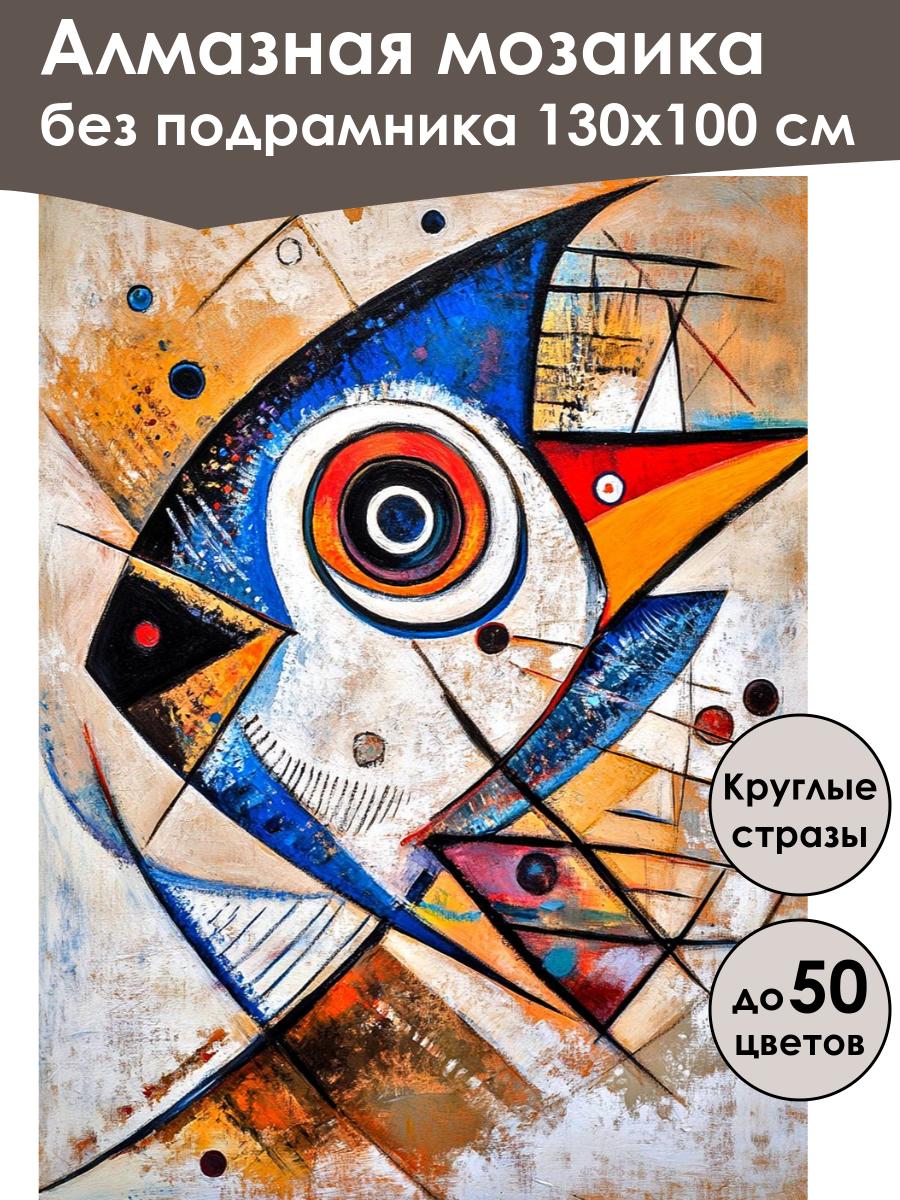 Алмазная мозаика без подрамника 130х100 см

Круглые стразы

до 50 цветов