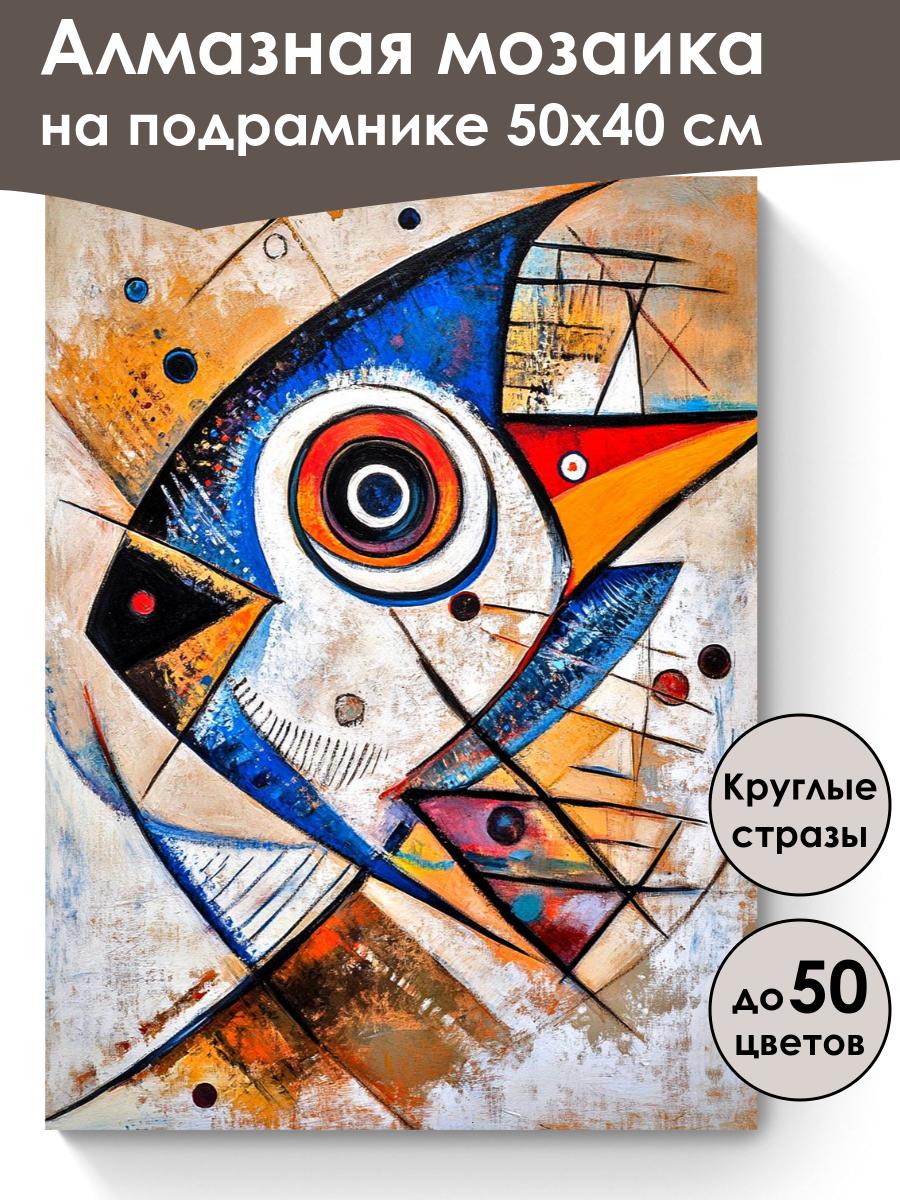 Алмазная мозаика на подрамнике 50х40 см

Круглые стразы

до 50 цветов