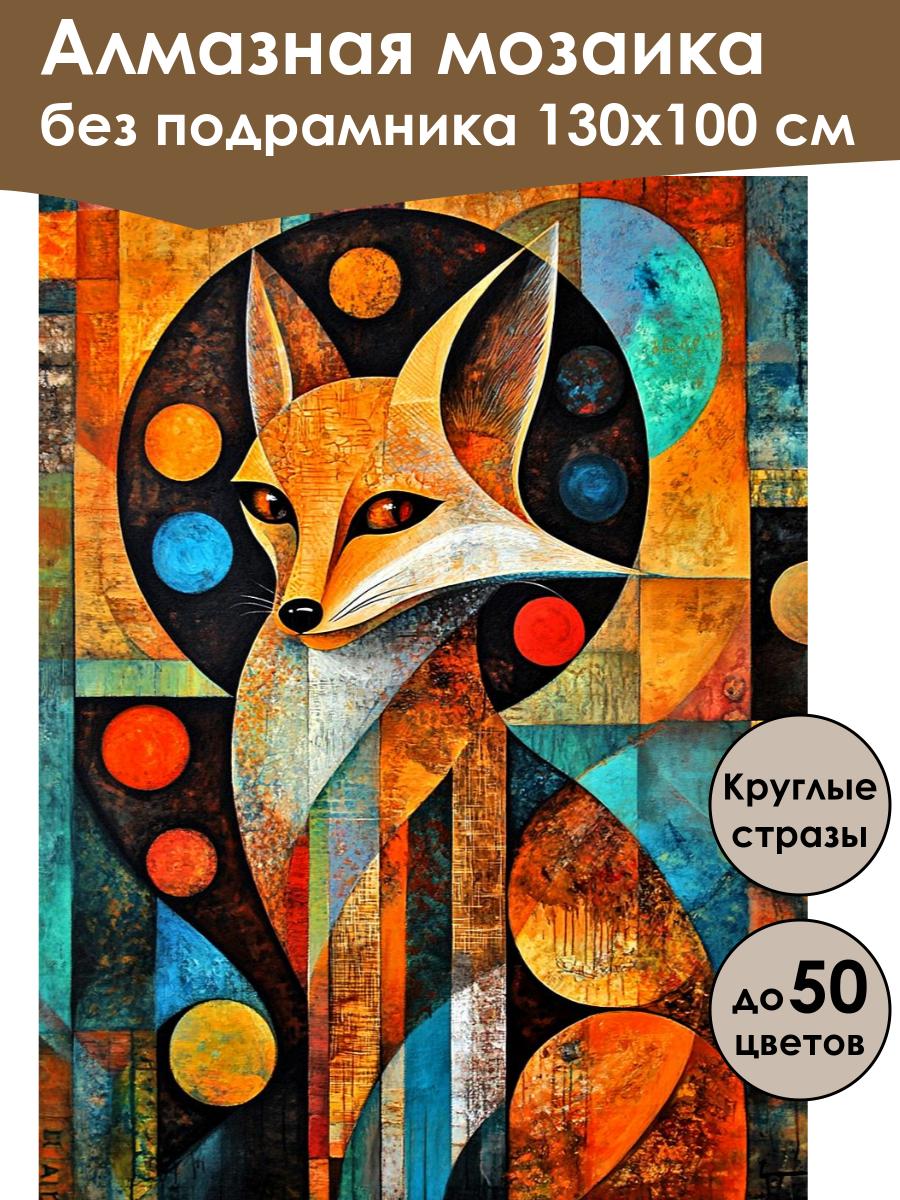 Алмазная мозаика
без подрамника 130х100 см

Круглые стразы

до 50 цветов