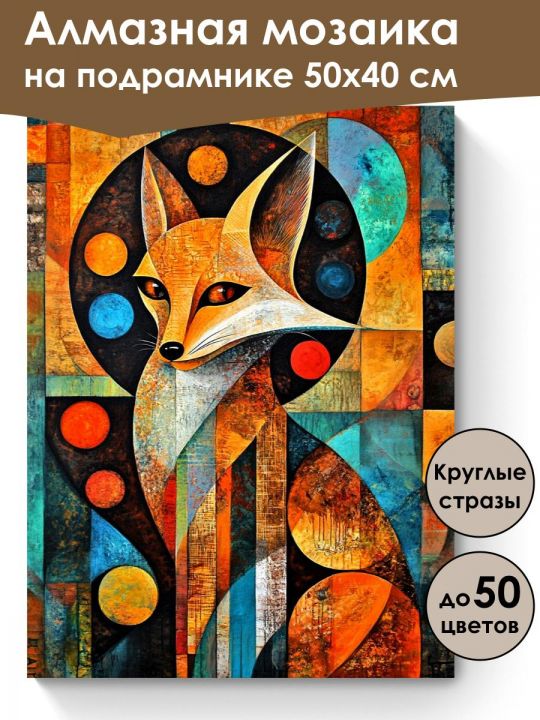 Алмазная мозаика
на подрамнике 50х40 см

Круглые стразы

до 50 цветов