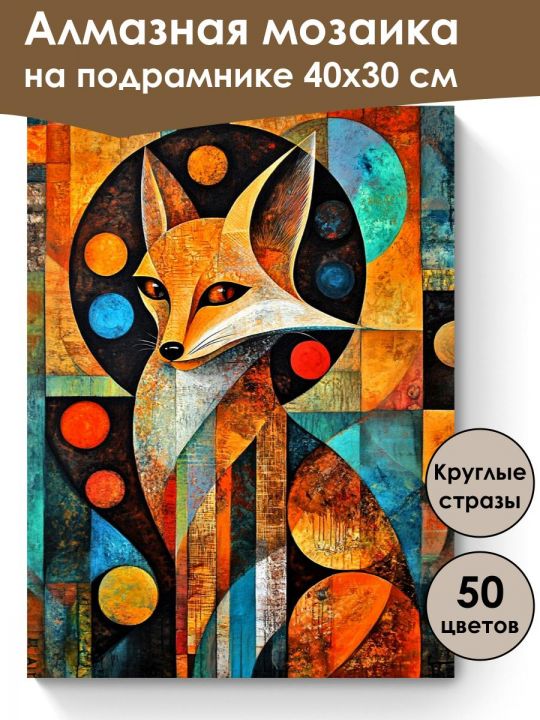 Алмазная мозаика на подрамнике 40х30 см

Круглые стразы

50 цветов