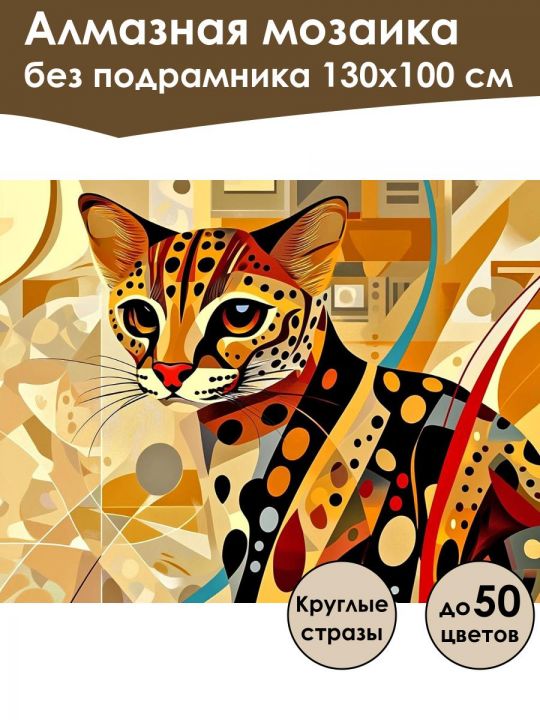 Алмазная мозаика
без подрамника 130х100 см

Круглые стразы

до 50 цветов