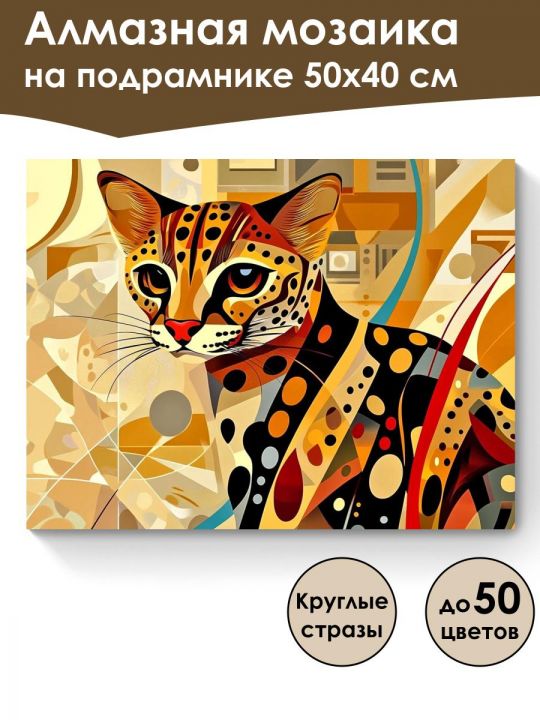 Алмазная мозаика
на подрамнике 50х40 см

Круглые стразы

до 50 цветов