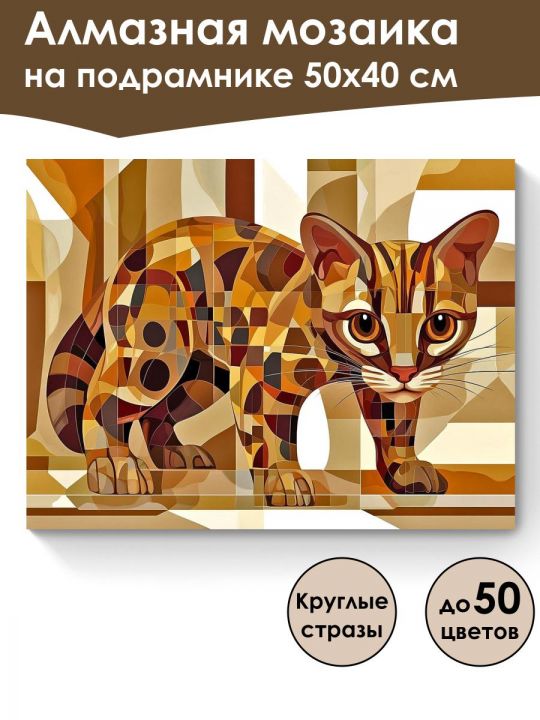 Алмазная мозаика на подрамнике 50х40 см

Круглые стразы

до 50 цветов