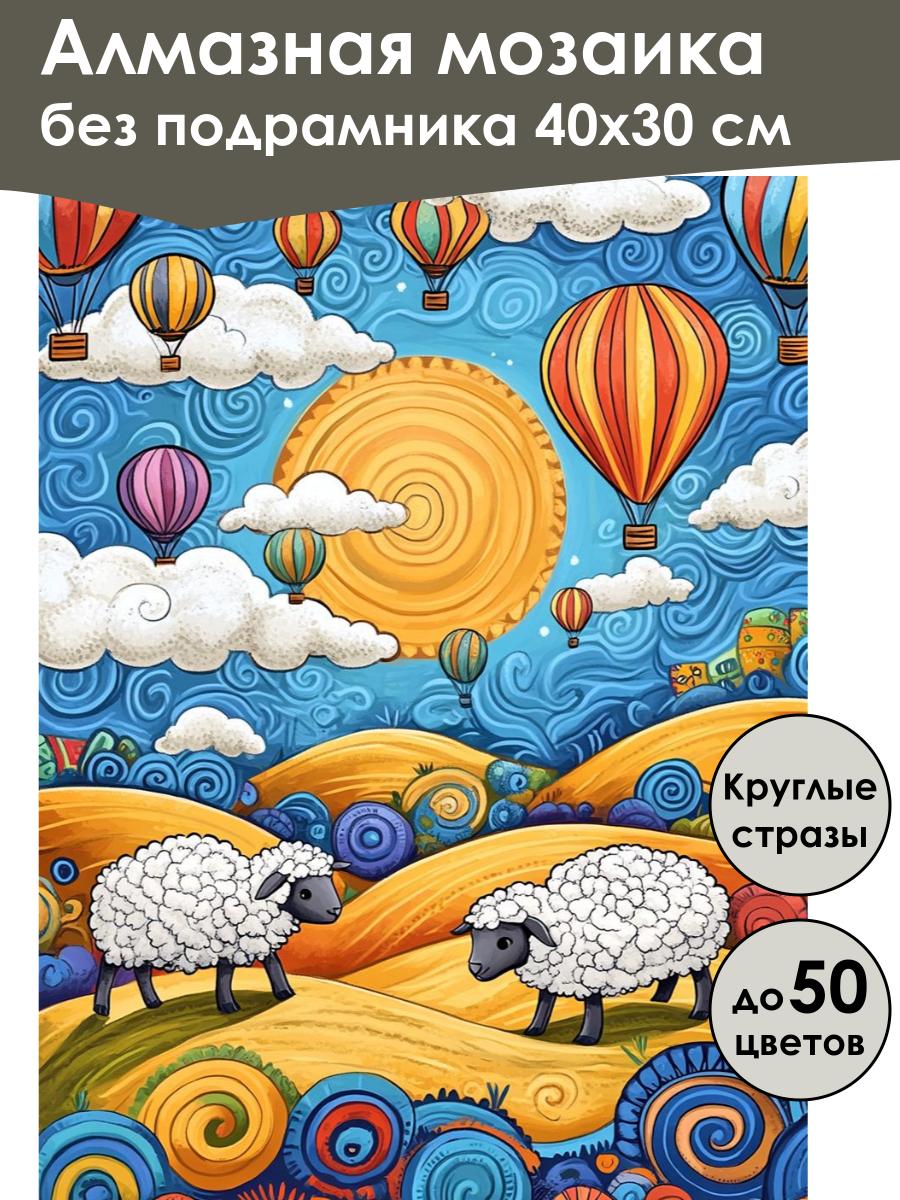 Алмазная мозаика
без подрамника 40х30 см

Круглые стразы

до 50 цветов