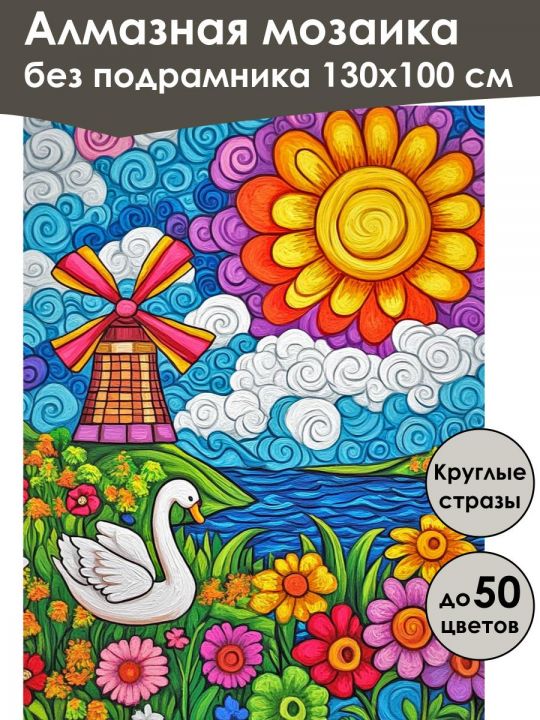 Алмазная мозаика
без подрамника 130х100 см

Круглые стразы

до 50 цветов