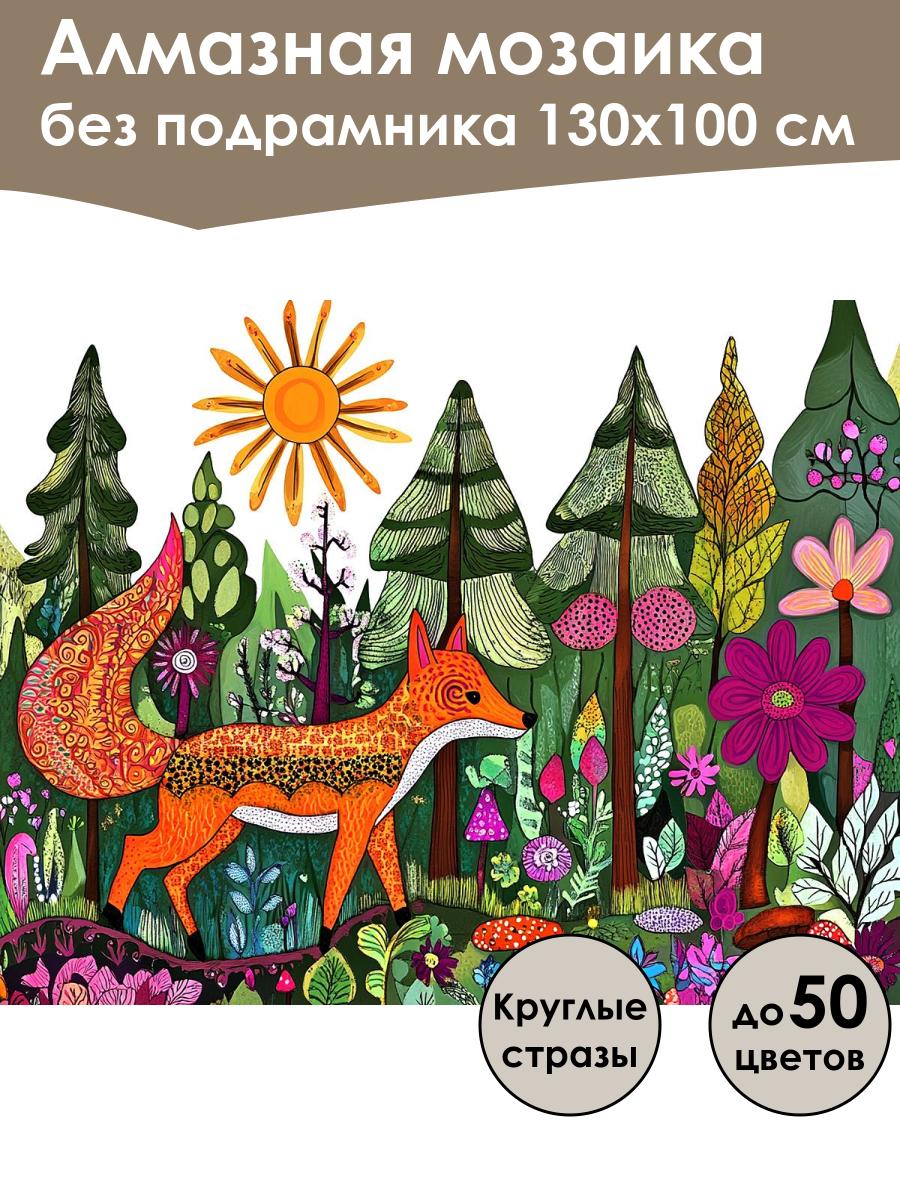 Алмазная мозаика без подрамника 130х100 см

Круглые стразы

до 50 цветов