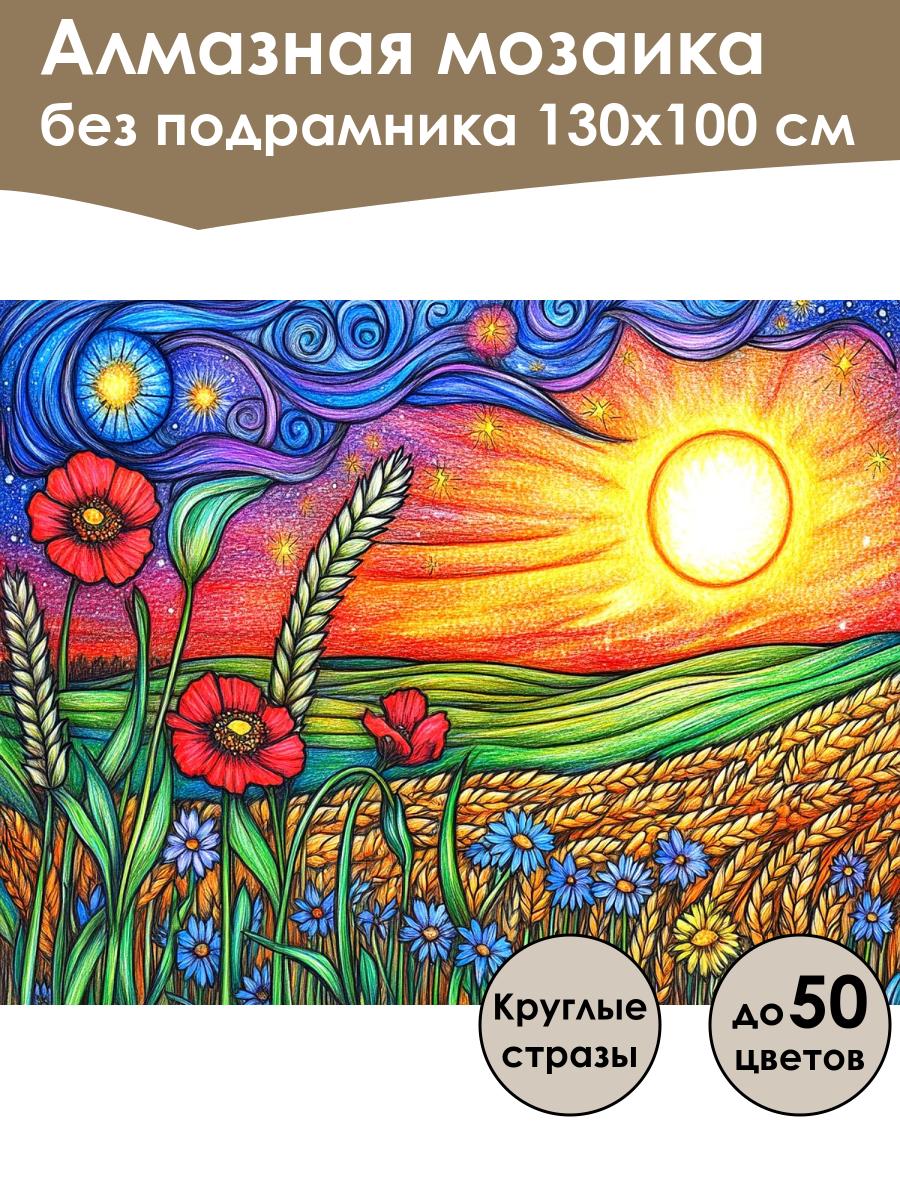 Алмазная мозаика
без подрамника 130х100 см

Круглые стразы

до 50 цветов