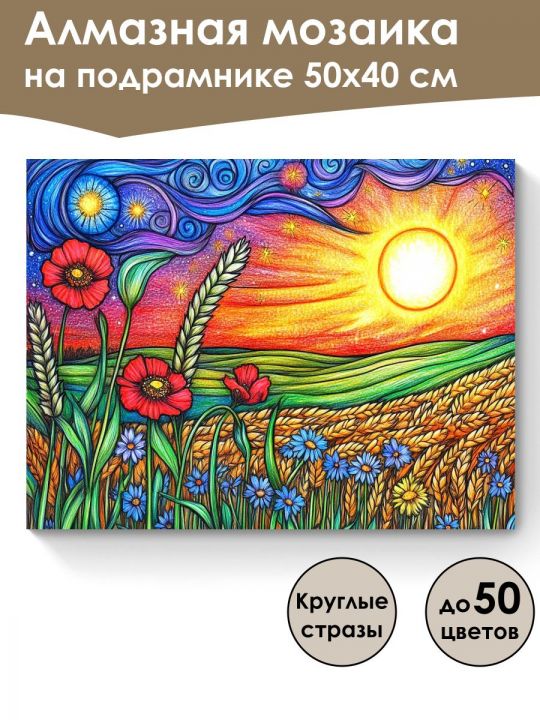 Алмазная мозаика на подрамнике 50х40 см

Круглые стразы

до 50 цветов