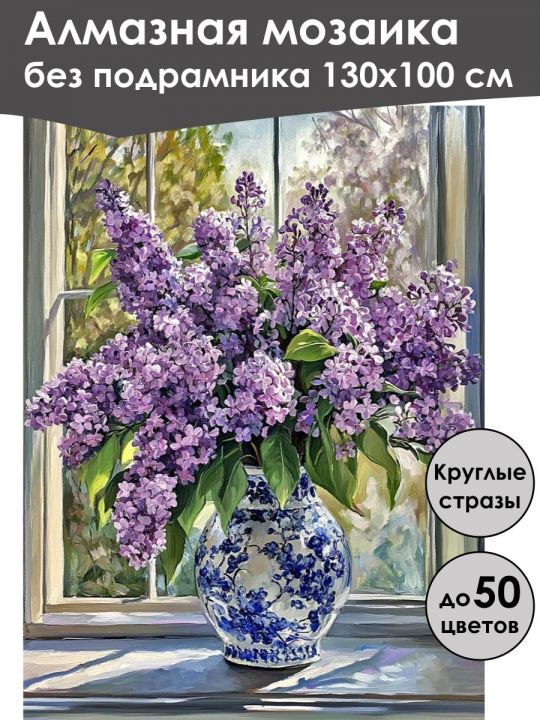 Алмазная мозаика без подрамника 130х100 см

Круглые стразы

до 50 цветов