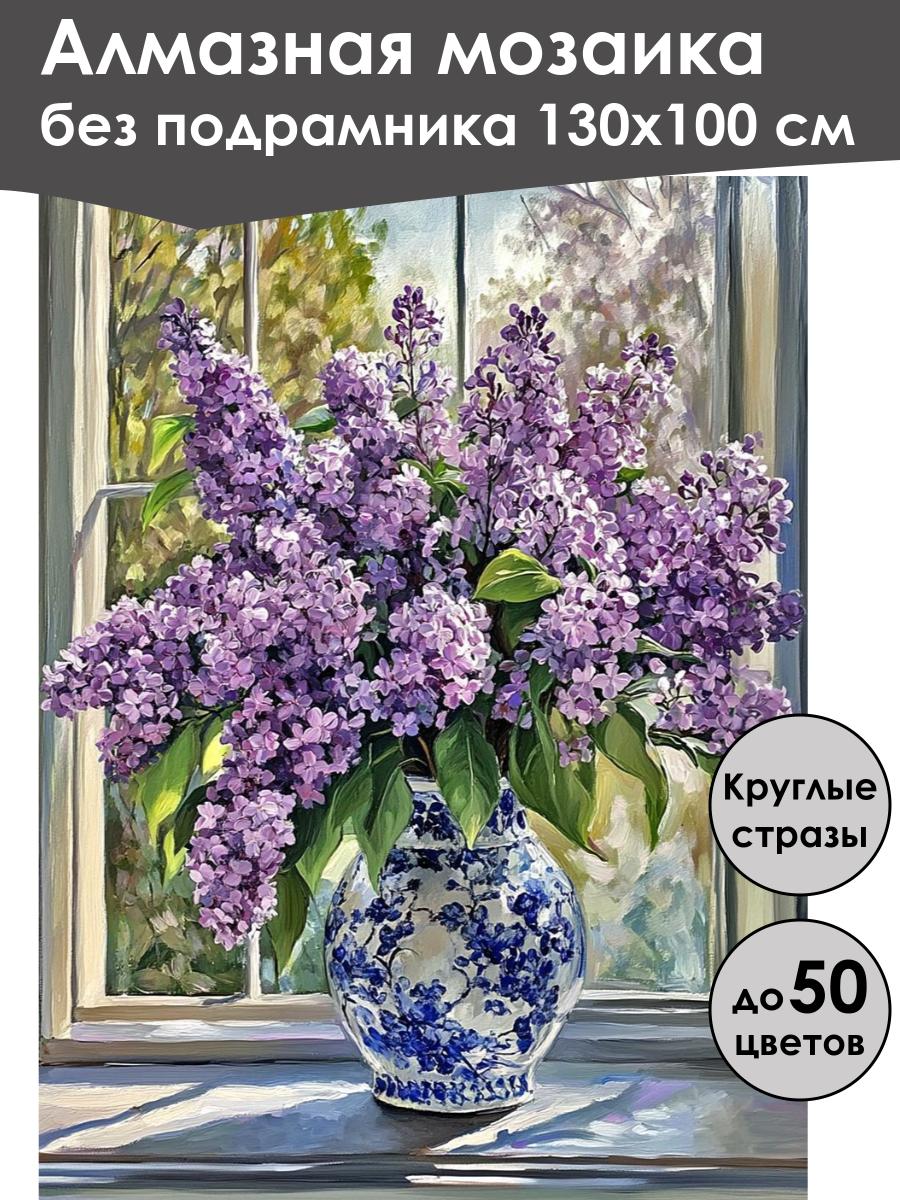 Алмазная мозаика без подрамника 130х100 см

Круглые стразы

до 50 цветов