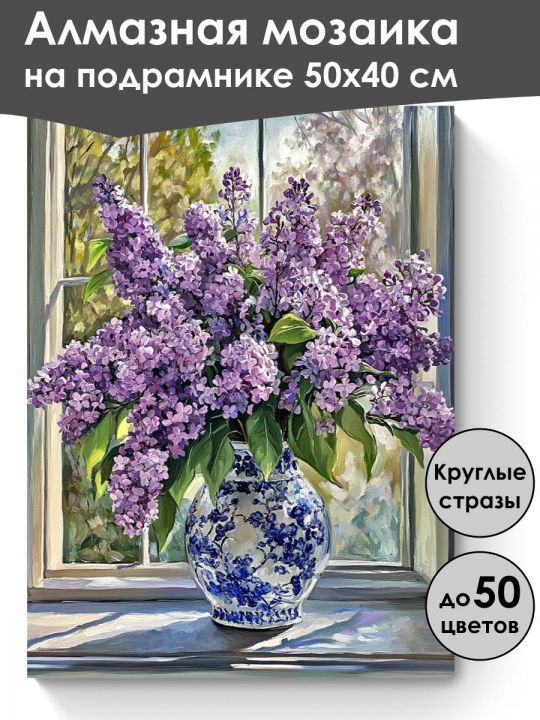 Алмазная мозаика
на подрамнике 50х40 см

Круглые стразы

до 50 цветов