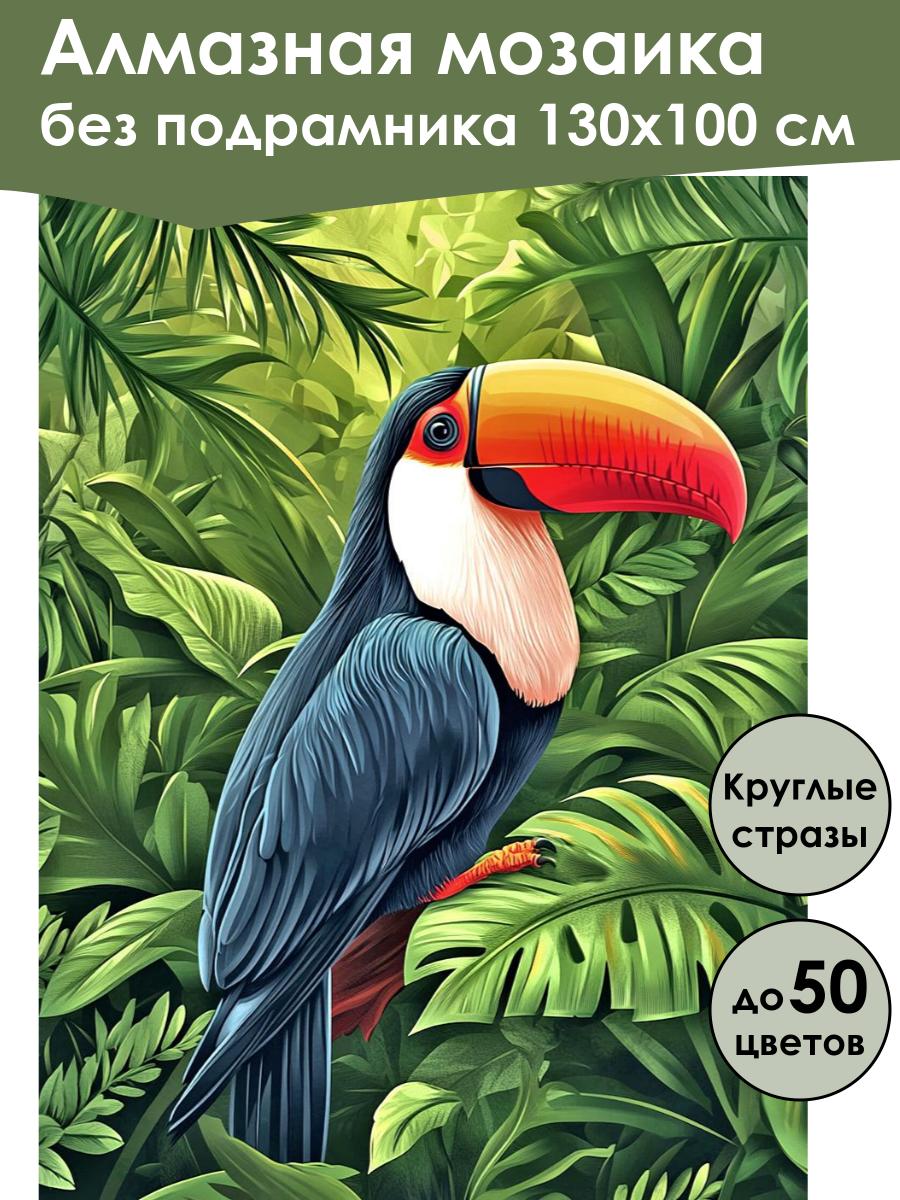 Алмазная мозаика
без подрамника 130х100 см

Круглые стразы

до 50 цветов