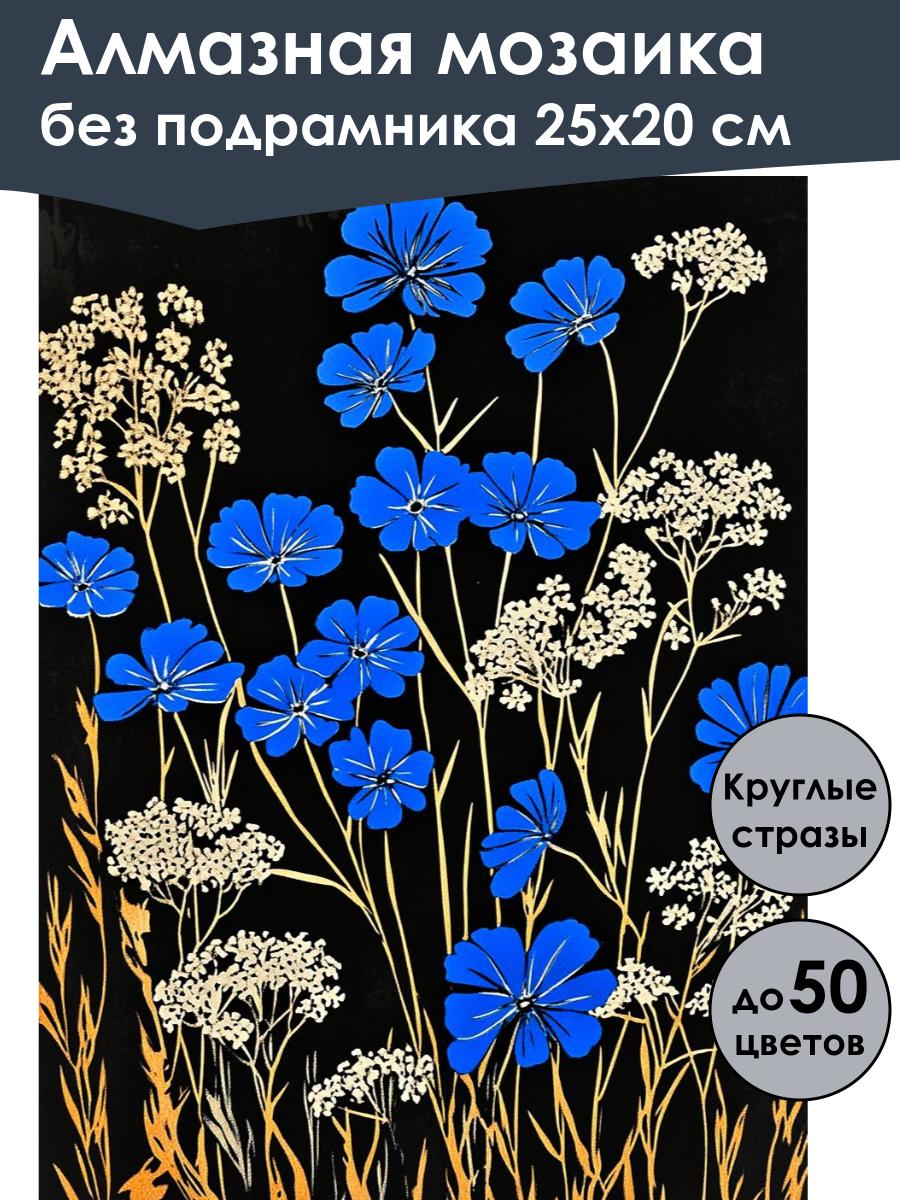 Алмазная мозаика
без подрамника 25х20 см

Круглые стразы

до 50 цветов