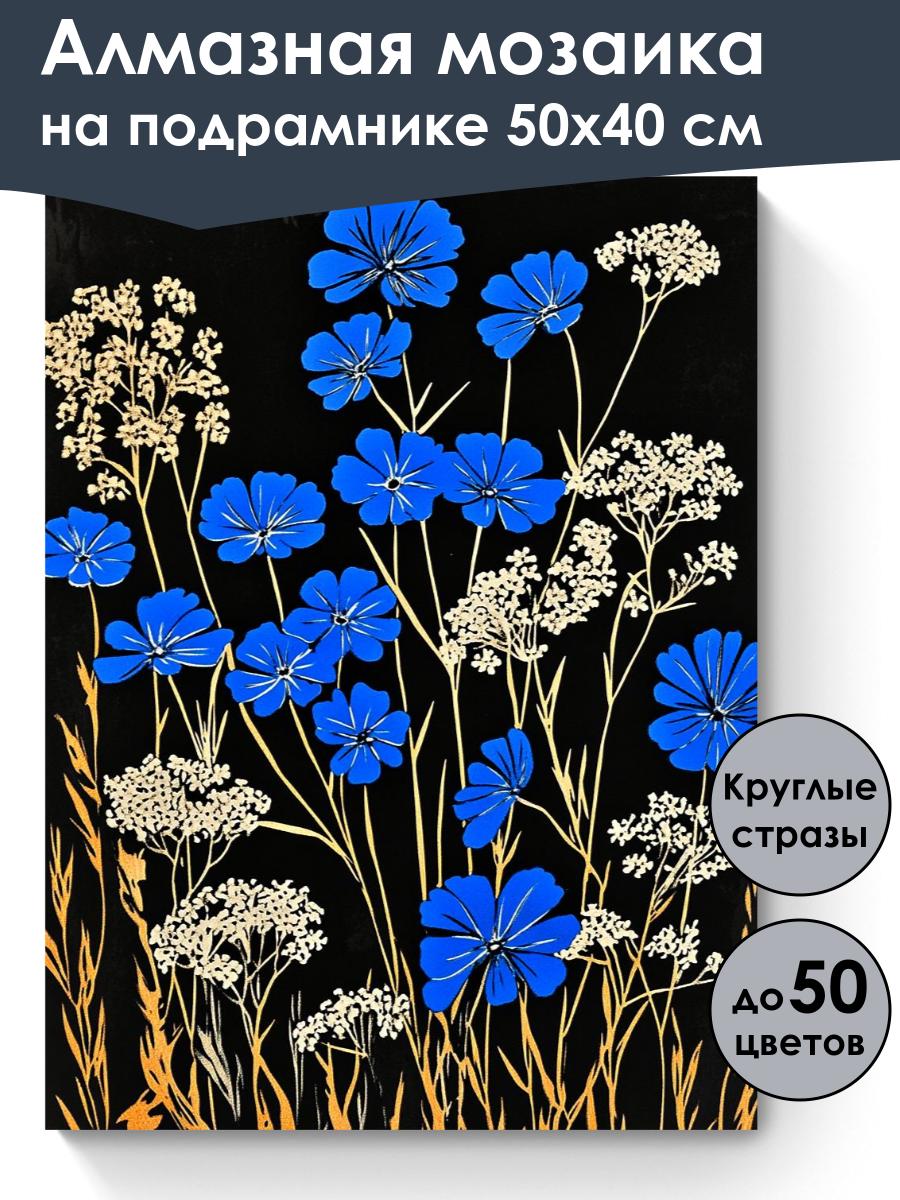 Алмазная мозаика на подрамнике 50х40 см

Круглые стразы

до 50 цветов