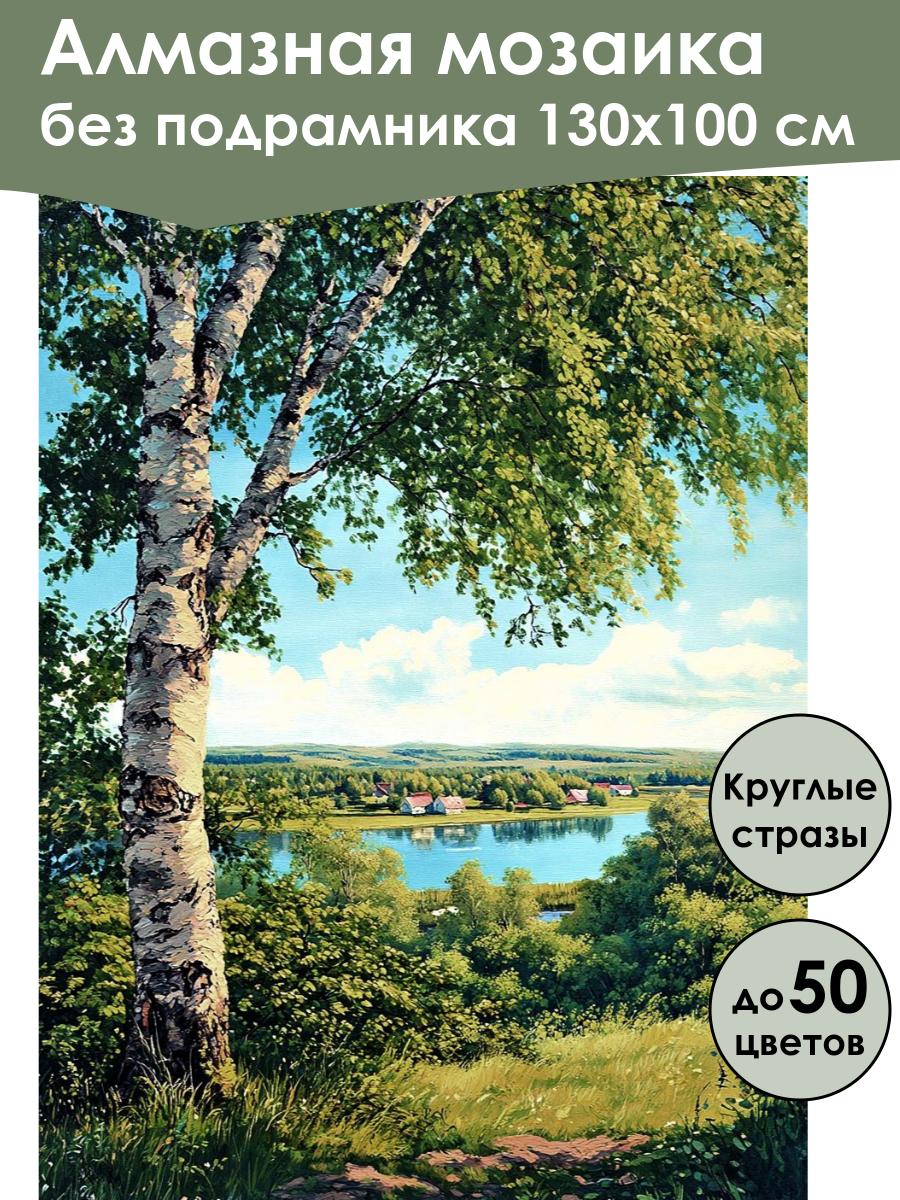 Алмазная мозаика
без подрамника 130х100 см

Круглые стразы

до 50 цветов