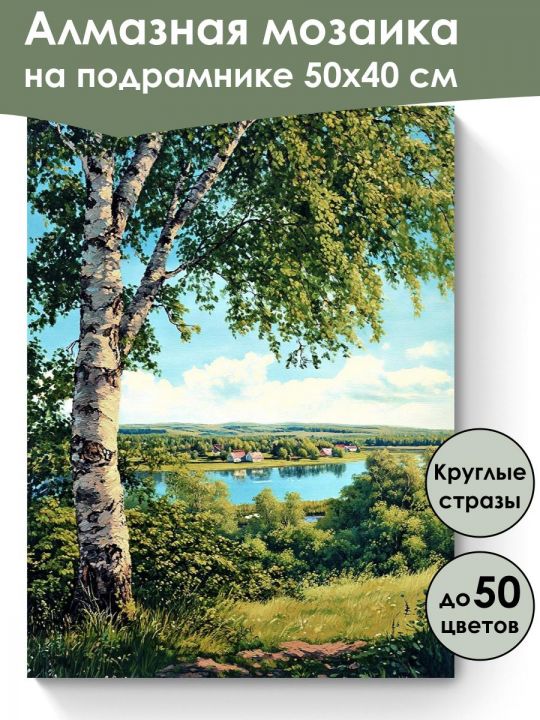 Алмазная мозаика
на подрамнике 50х40 см

Круглые стразы

до 50 цветов