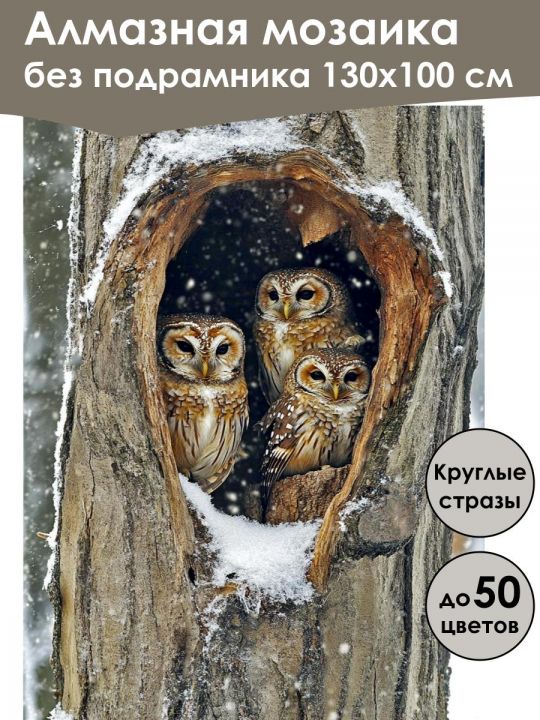 Алмазная мозаика
без подрамника 130х100 см

Круглые стразы

до 50 цветов