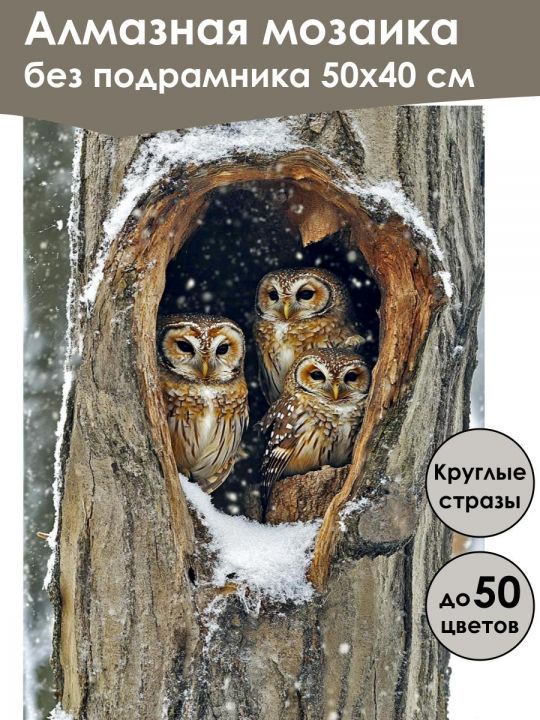 Алмазная мозаика без подрамника 50х40 см

Круглые стразы

до 50 цветов