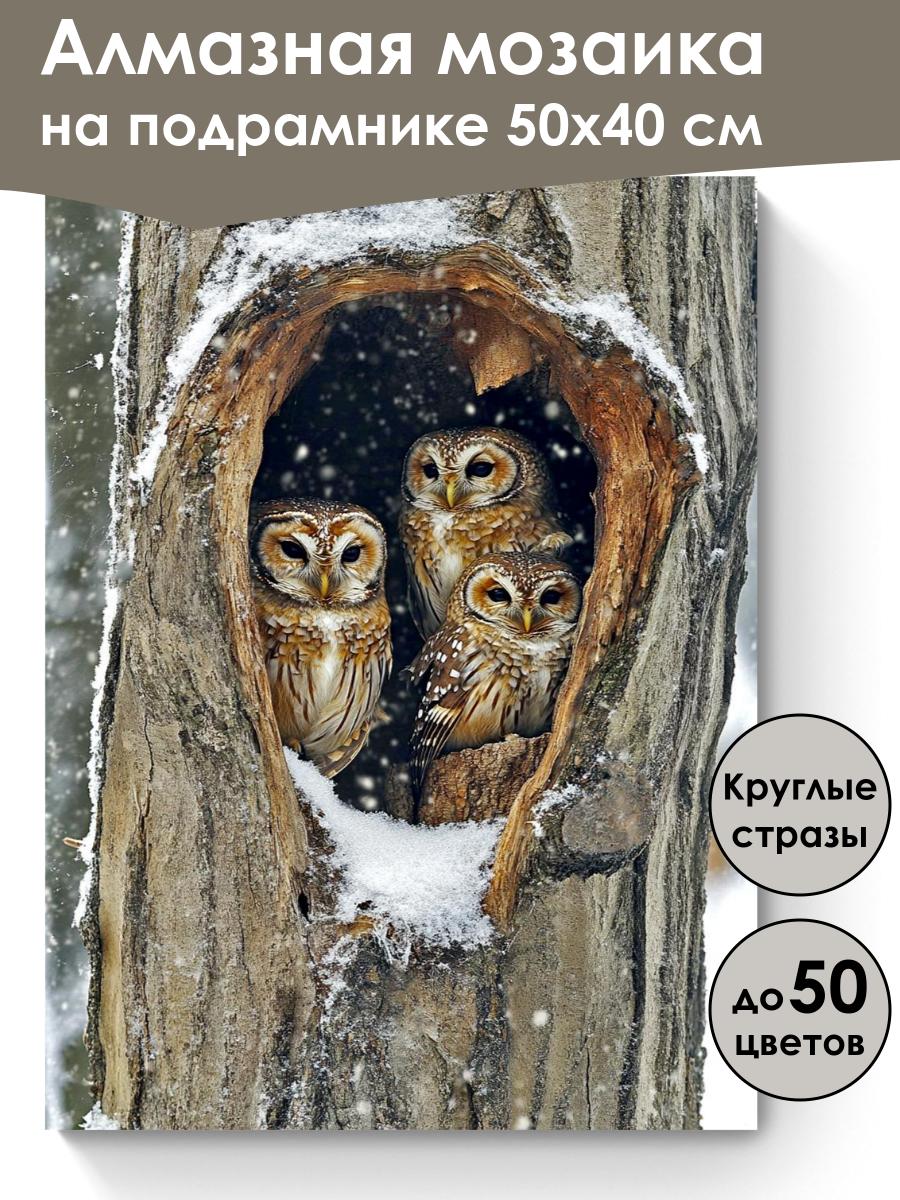 Алмазная мозаика
на подрамнике 50х40 см

Круглые стразы

до 50 цветов