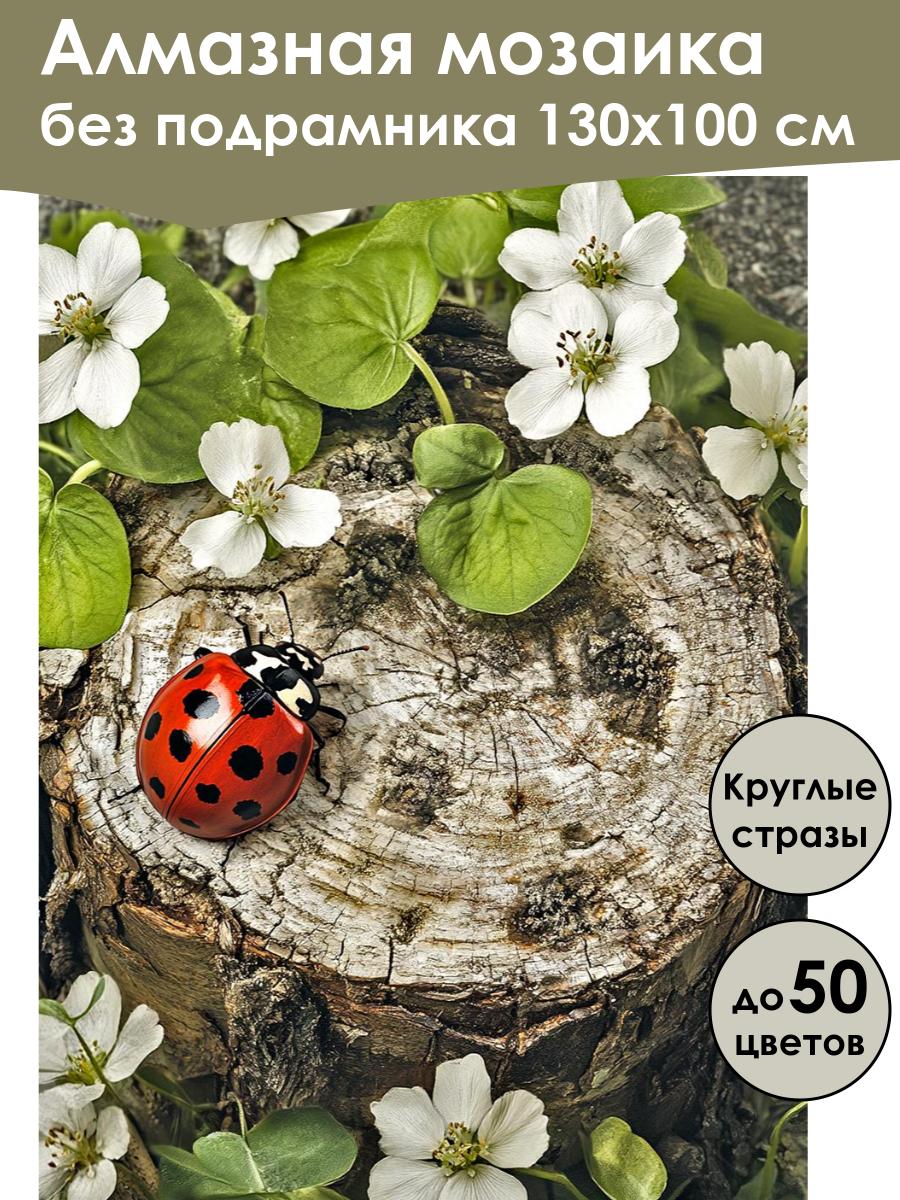 Алмазная мозаика
без подрамника 130х100 см

Круглые стразы

до 50 цветов