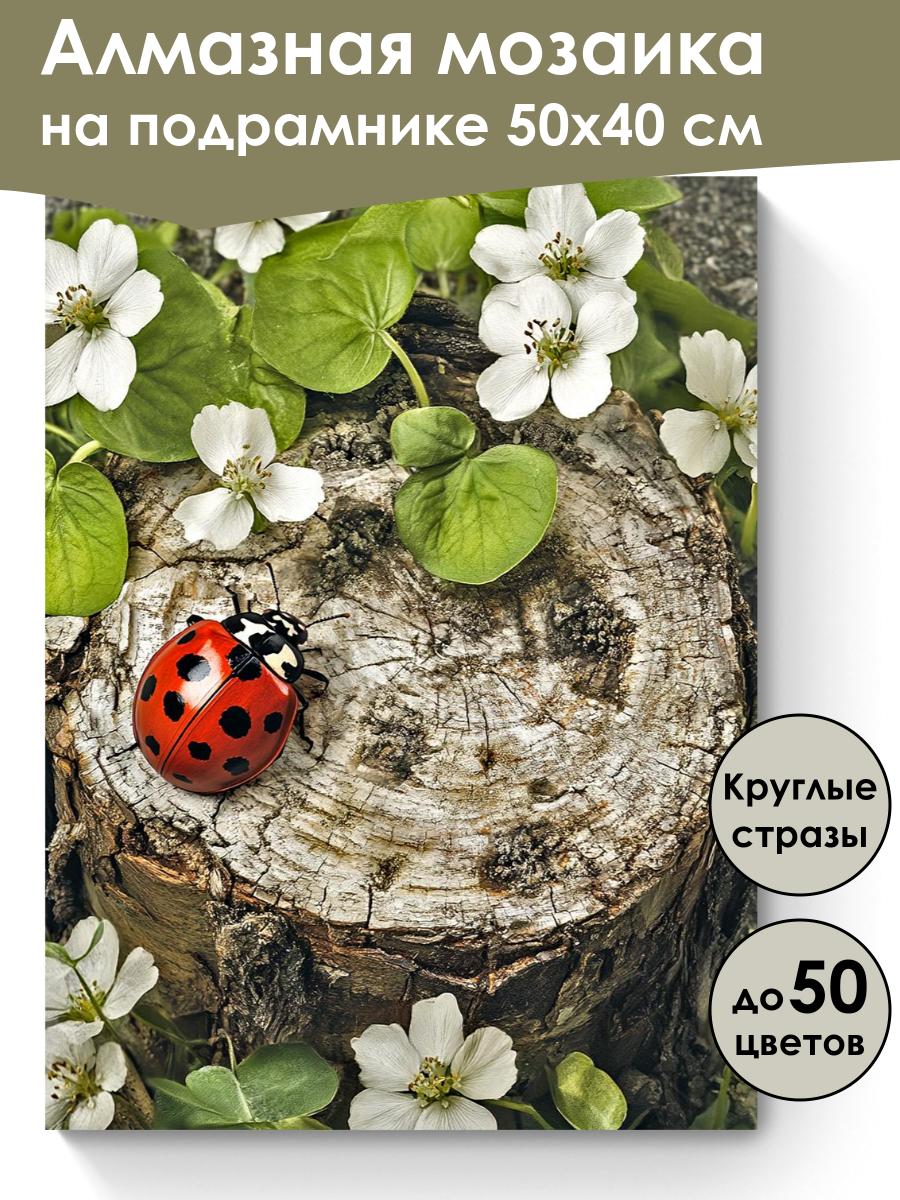 Алмазная мозаика на подрамнике 50х40 см

Круглые стразы

до 50 цветов