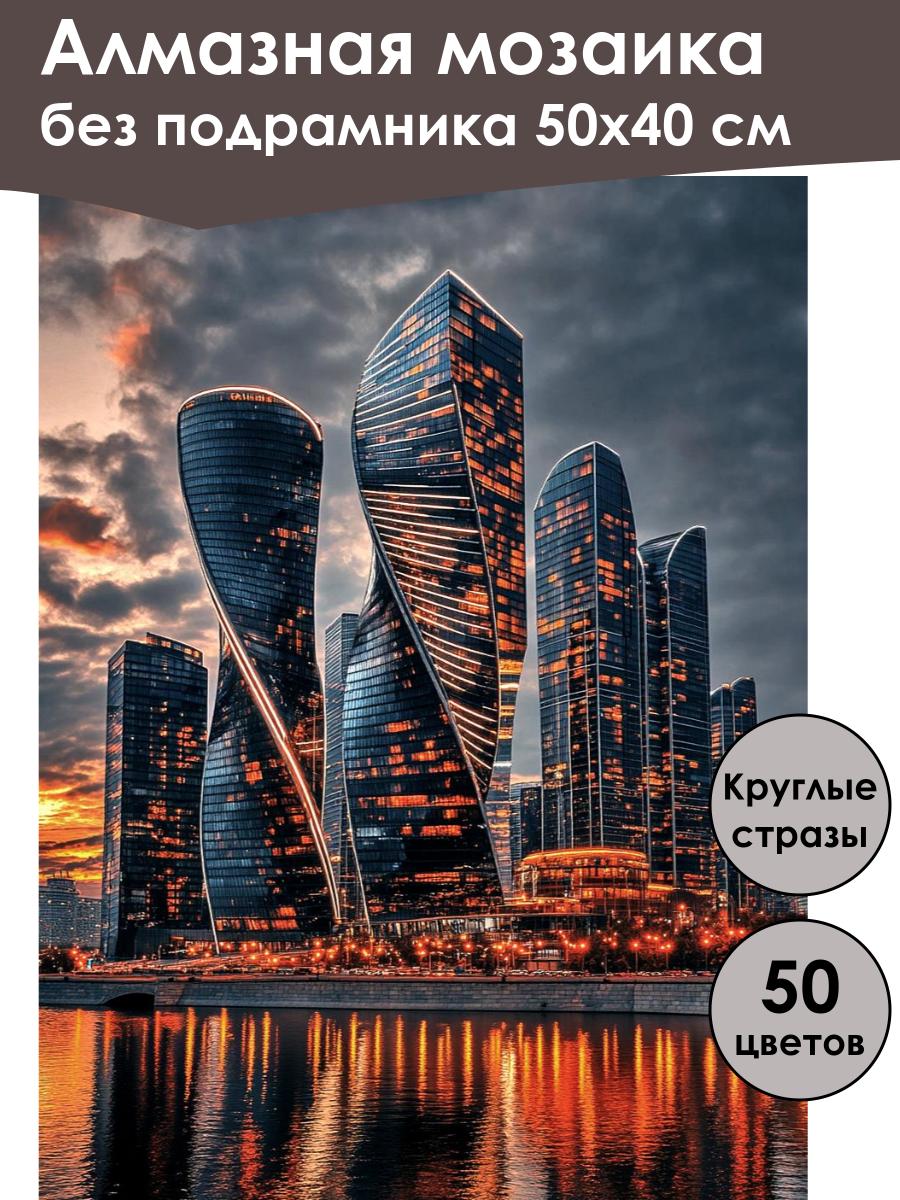 Алмазная мозаика
без подрамника 50х40 см

Круглые стразы

50 цветов