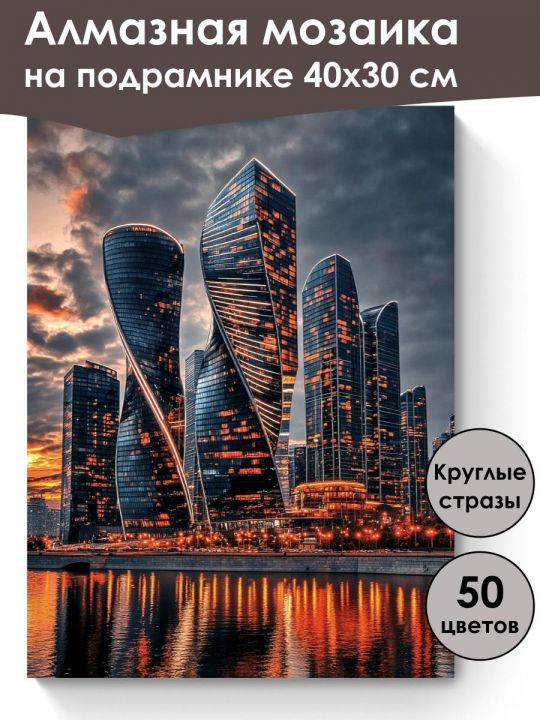 Алмазная мозаика на подрамнике 40х30 см

Круглые стразы

50 цветов