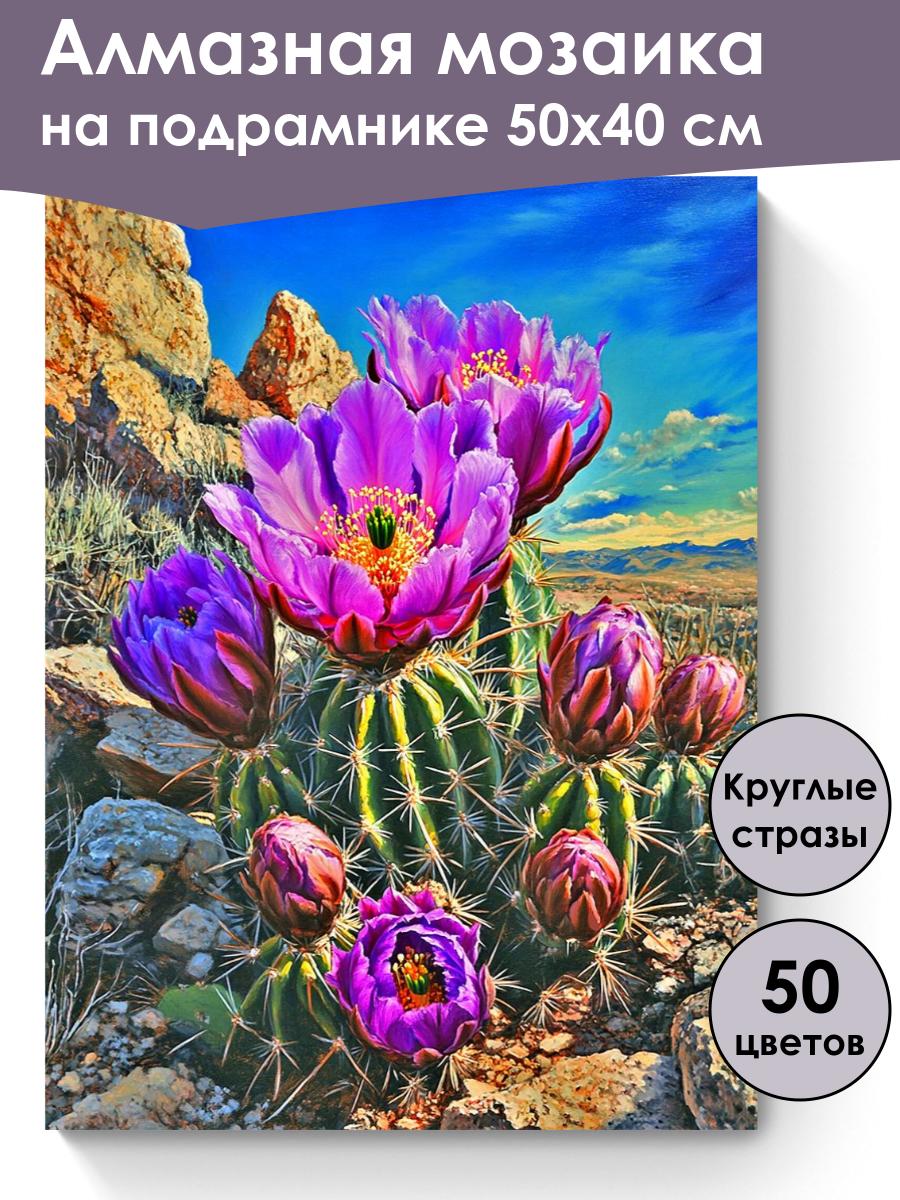 Алмазная мозаика
на подрамнике 50х40 см

Круглые стразы

50 цветов