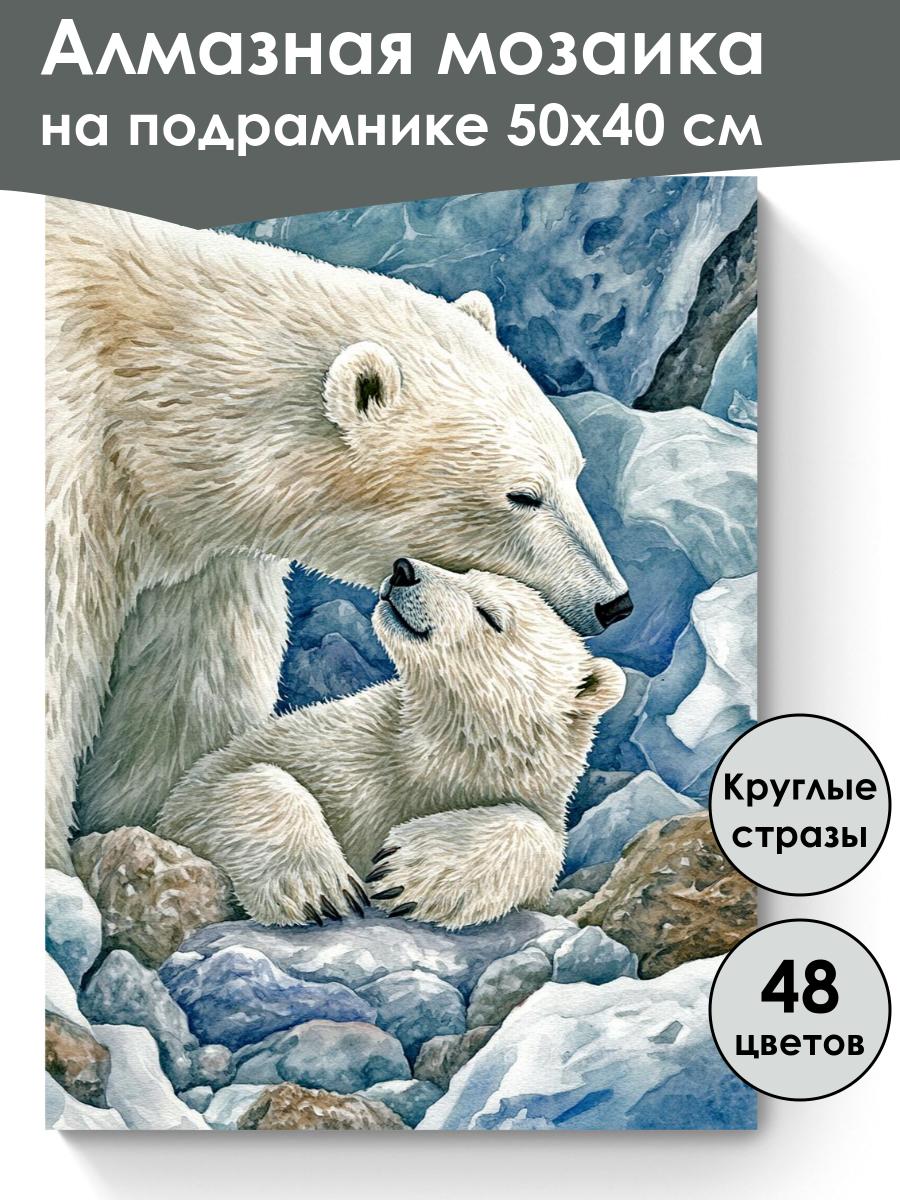 Алмазная мозаика на подрамнике 50х40 см

Круглые стразы

48 цветов