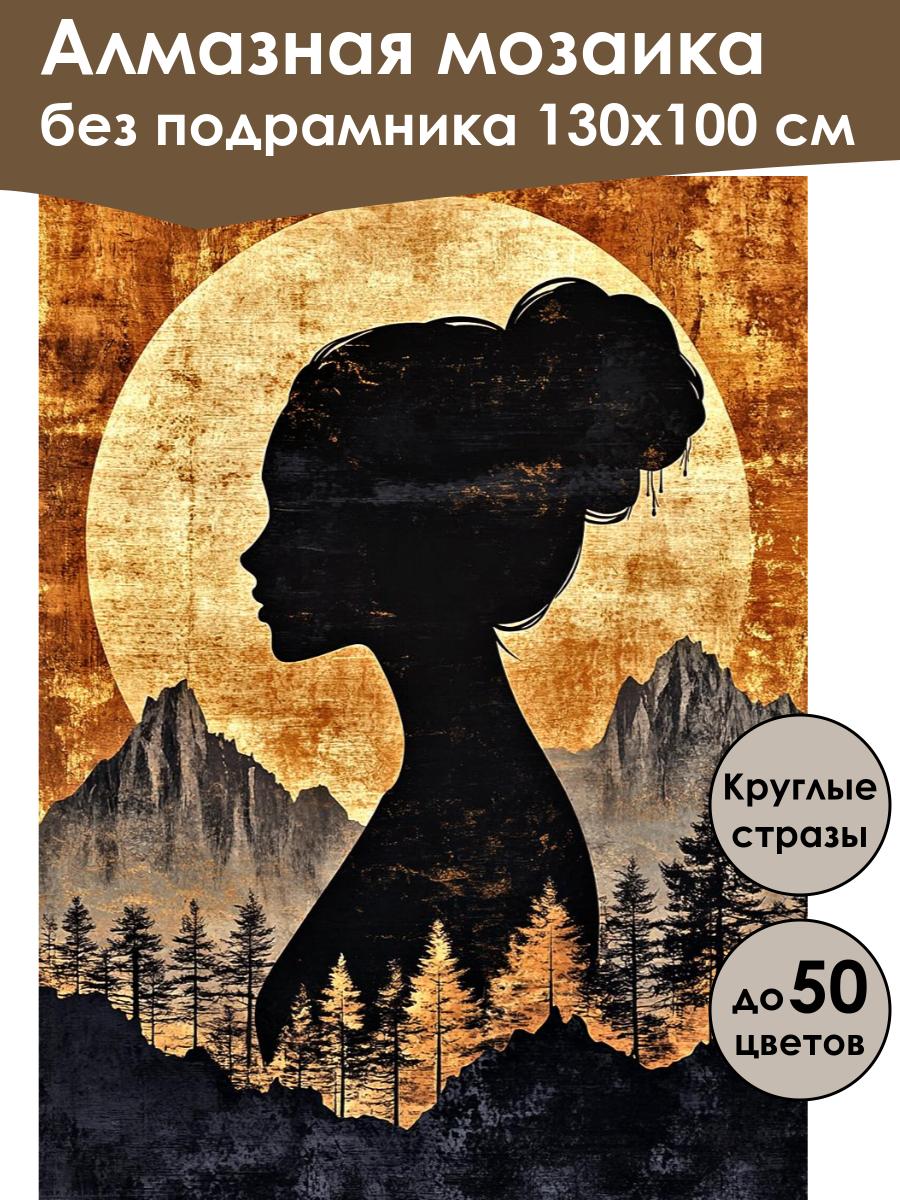 Алмазная мозаика
без подрамника 130х100 см

Круглые стразы

до 50 цветов