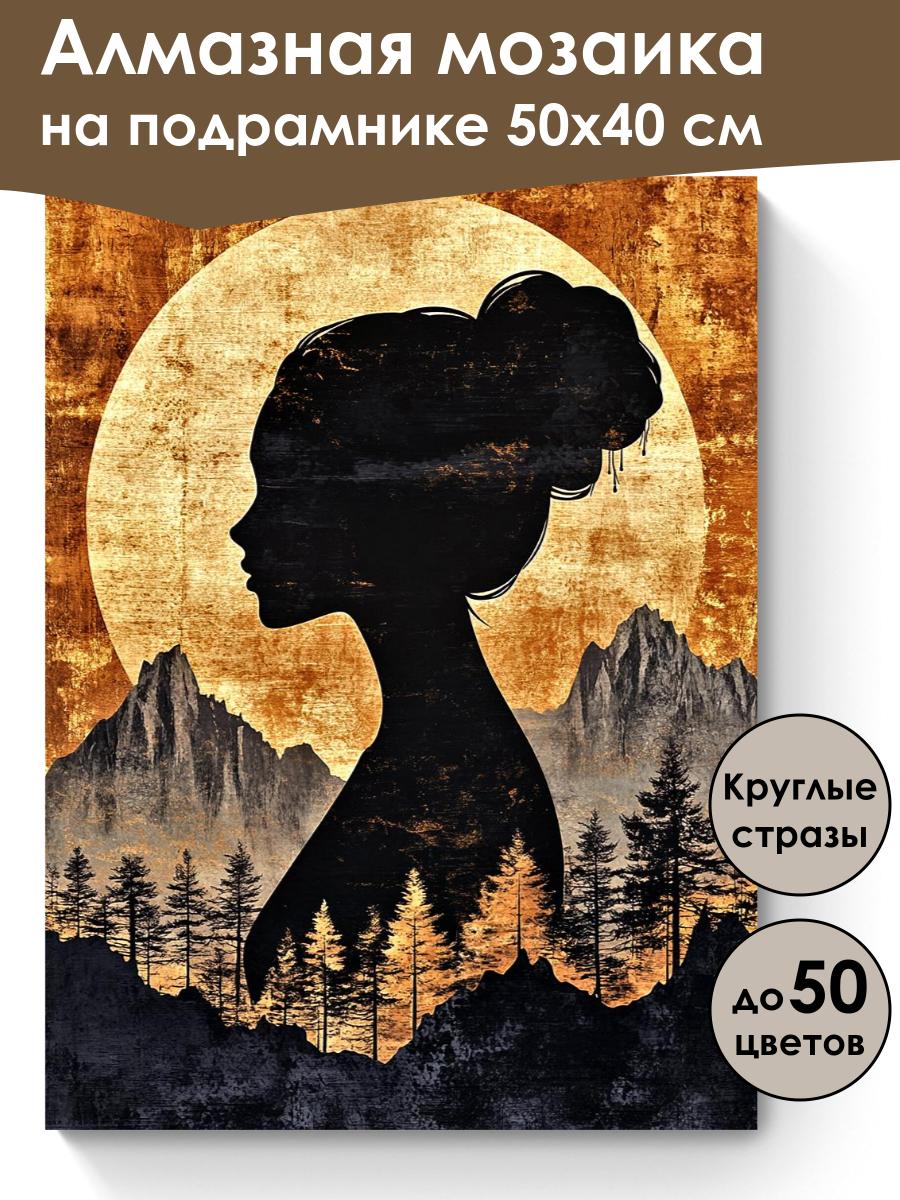 Алмазная мозаика
на подрамнике 50х40 см

Круглые стразы

до 50 цветов