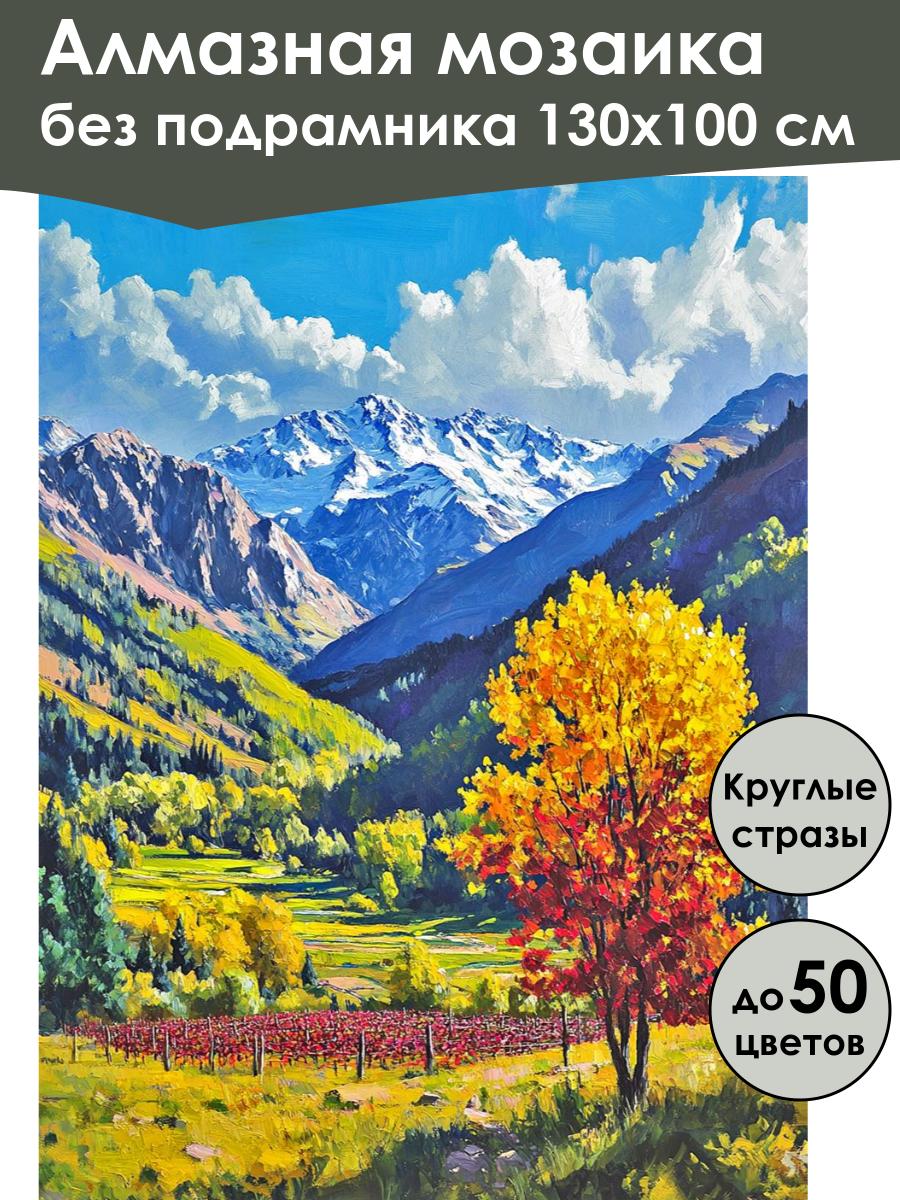 Алмазная мозаика
без подрамника 130х100 см

Круглые стразы

до 50 цветов