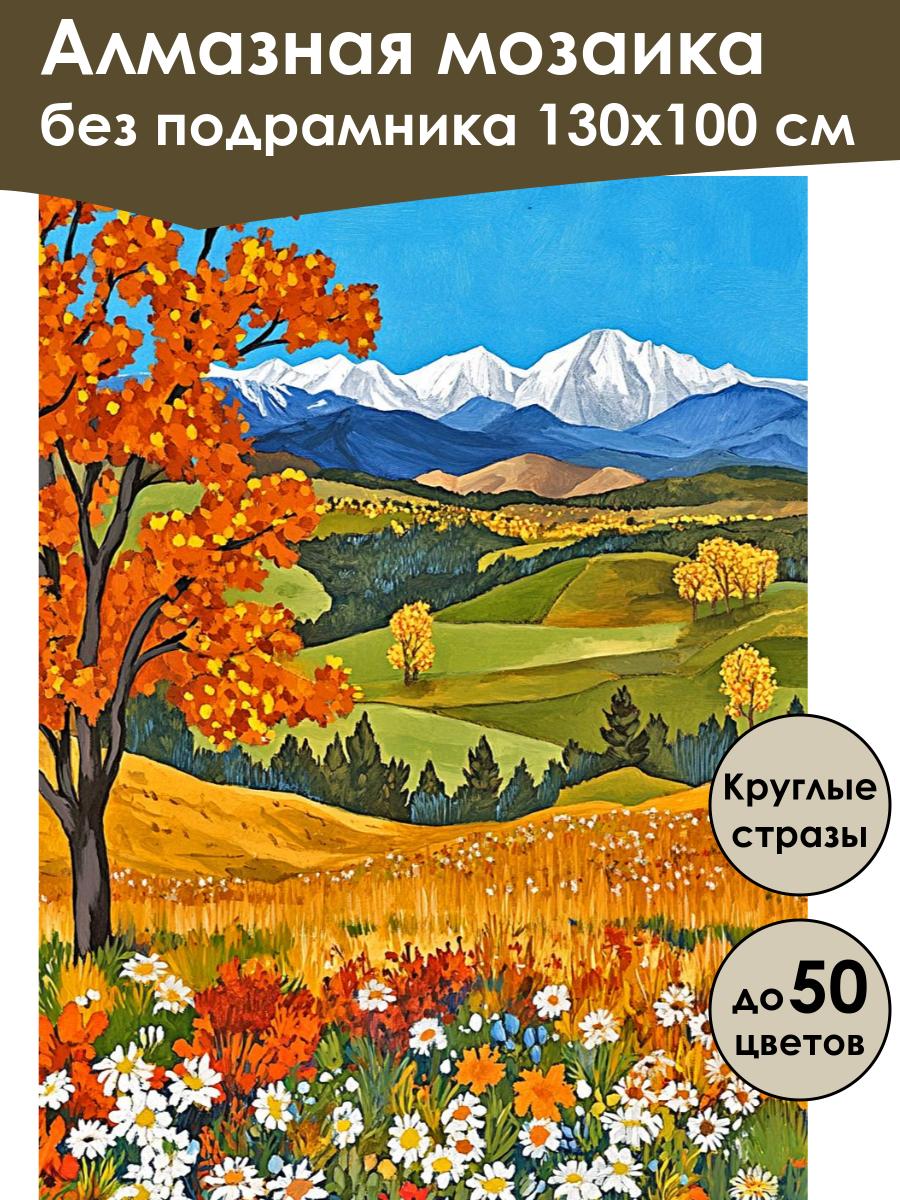 Алмазная мозаика
без подрамника 130х100 см

Круглые стразы

до 50 цветов