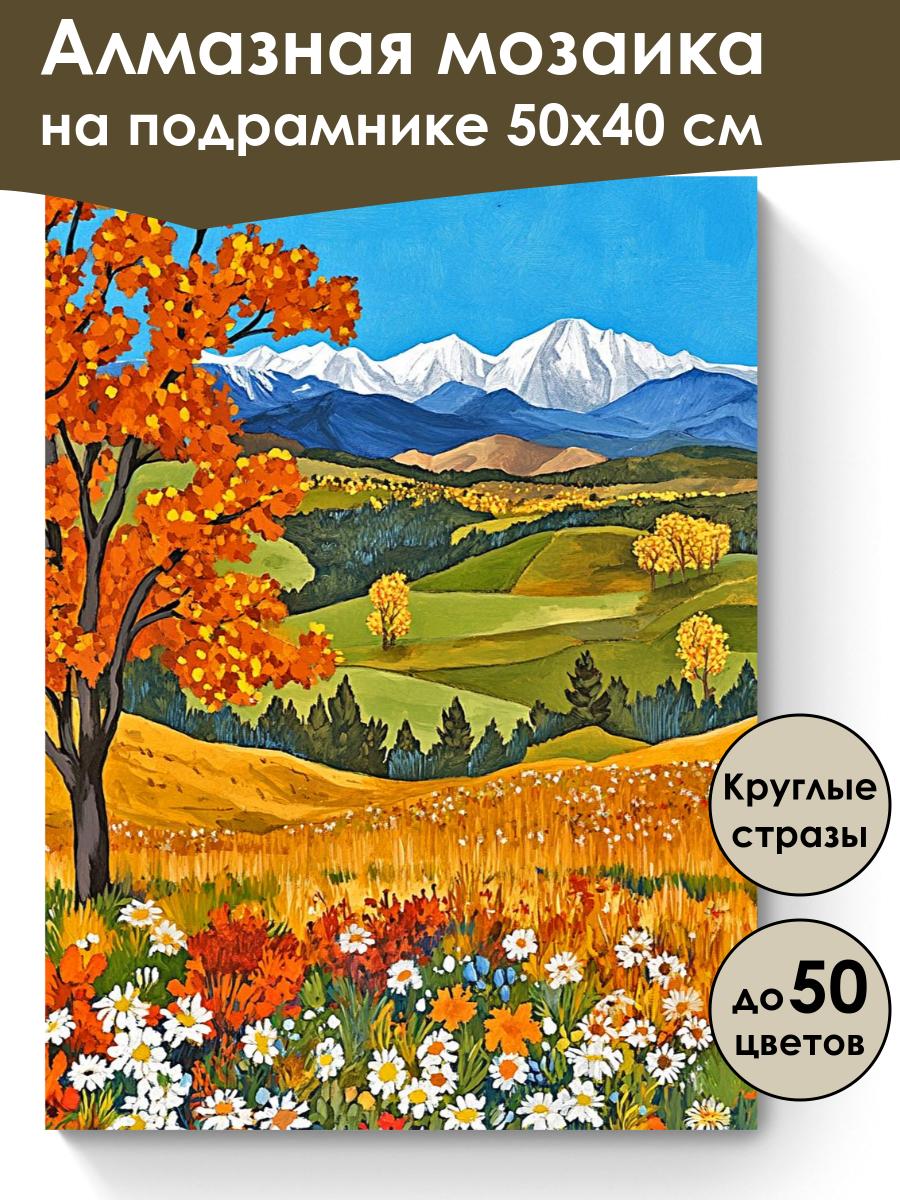 Алмазная мозаика
на подрамнике 50х40 см

Круглые стразы

до 50 цветов