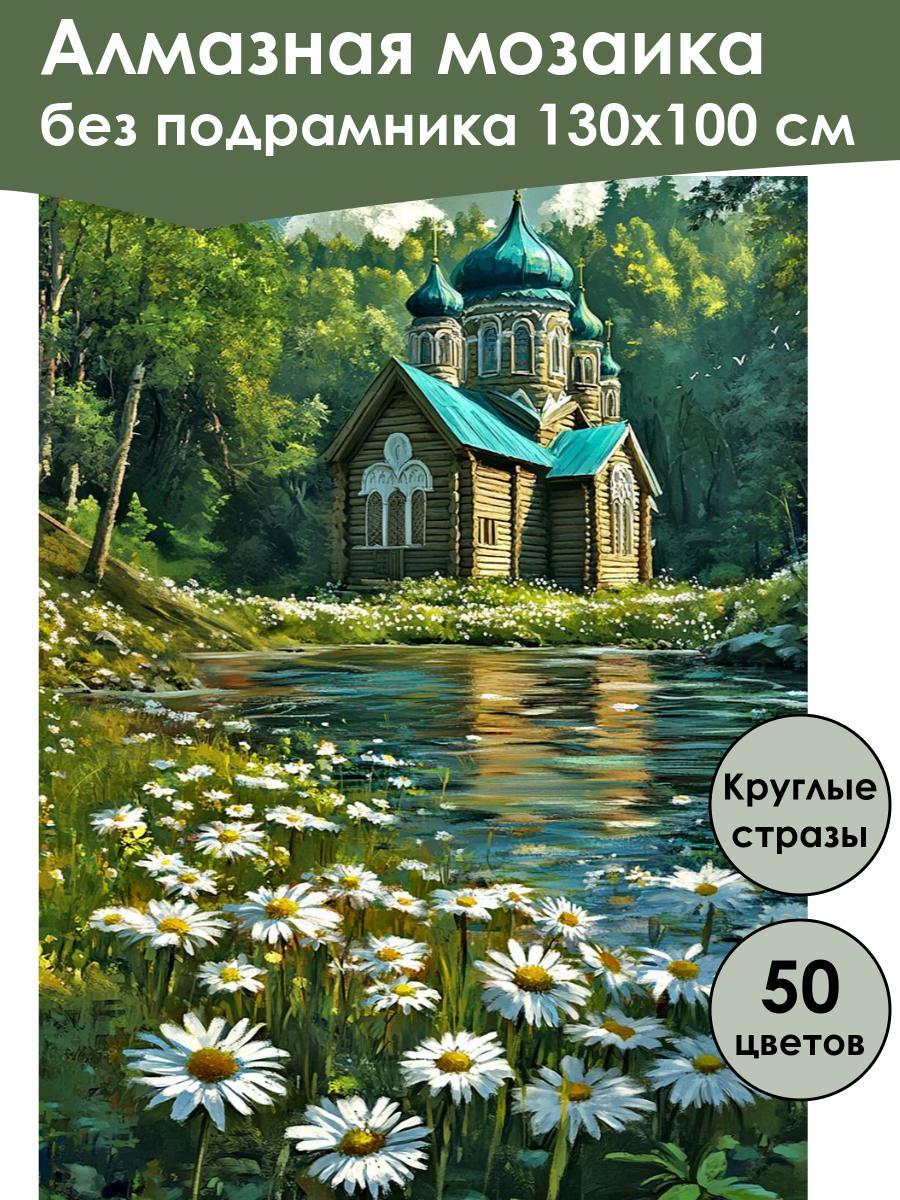 Алмазная мозаика
без подрамника 130х100 см

Круглые стразы

50 цветов