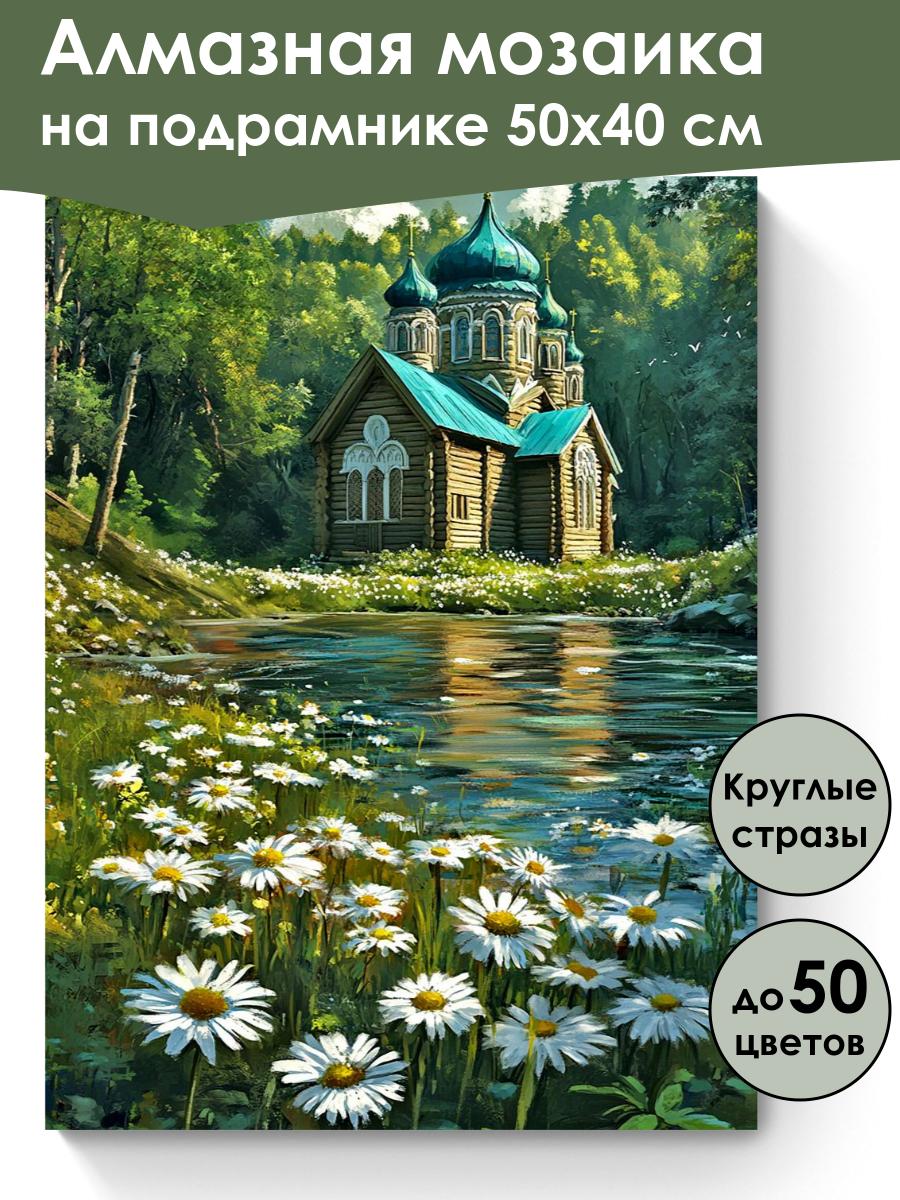 Алмазная мозаика
на подрамнике 50х40 см

Круглые стразы

до 50 цветов