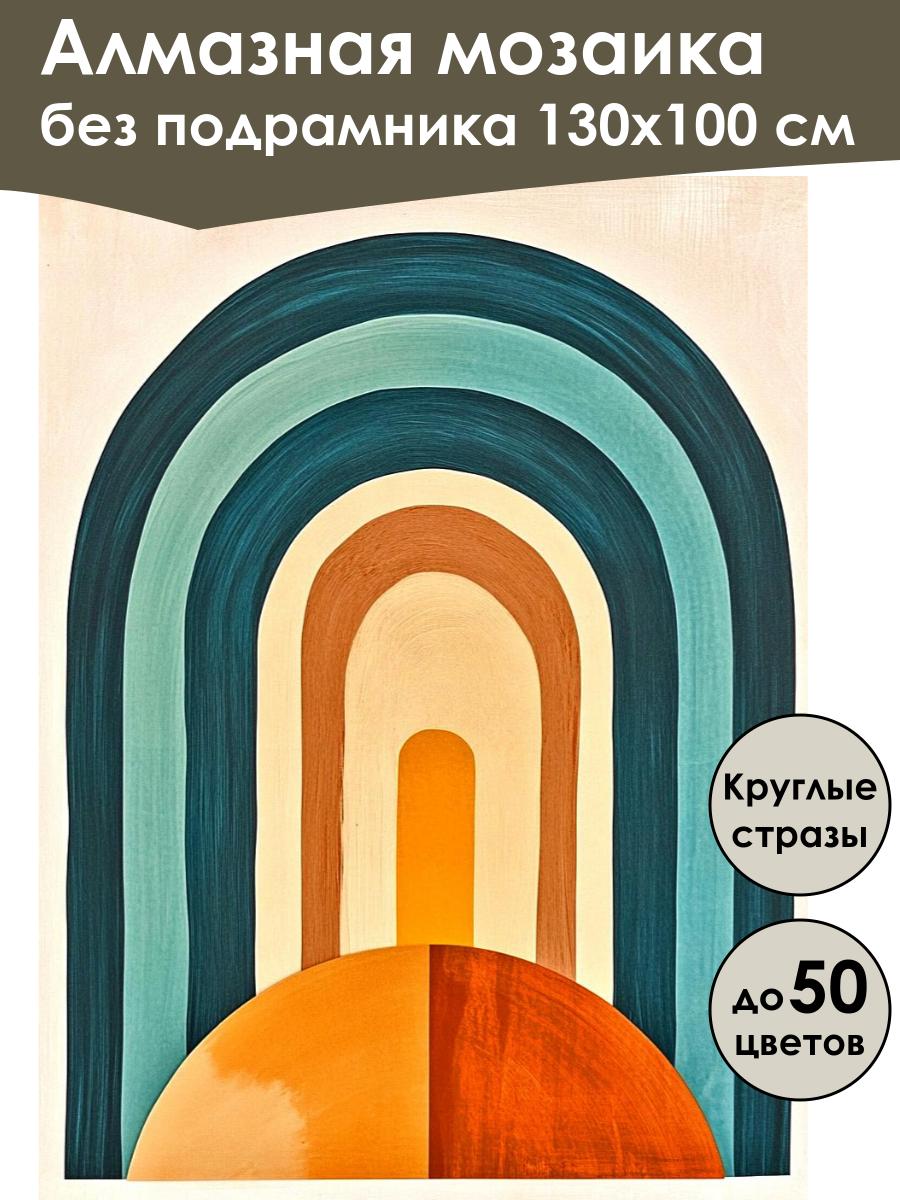 Алмазная мозаика
без подрамника 130х100 см

Круглые стразы

до 50 цветов