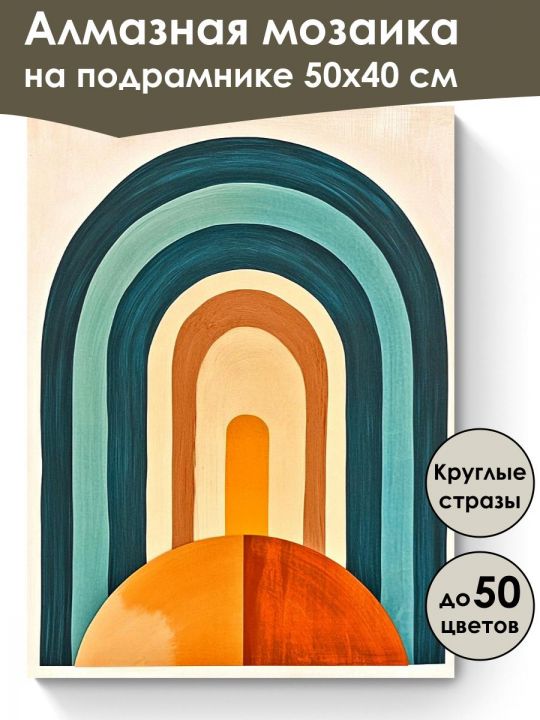 Алмазная мозаика на подрамнике 50х40 см

Круглые стразы

до 50 цветов