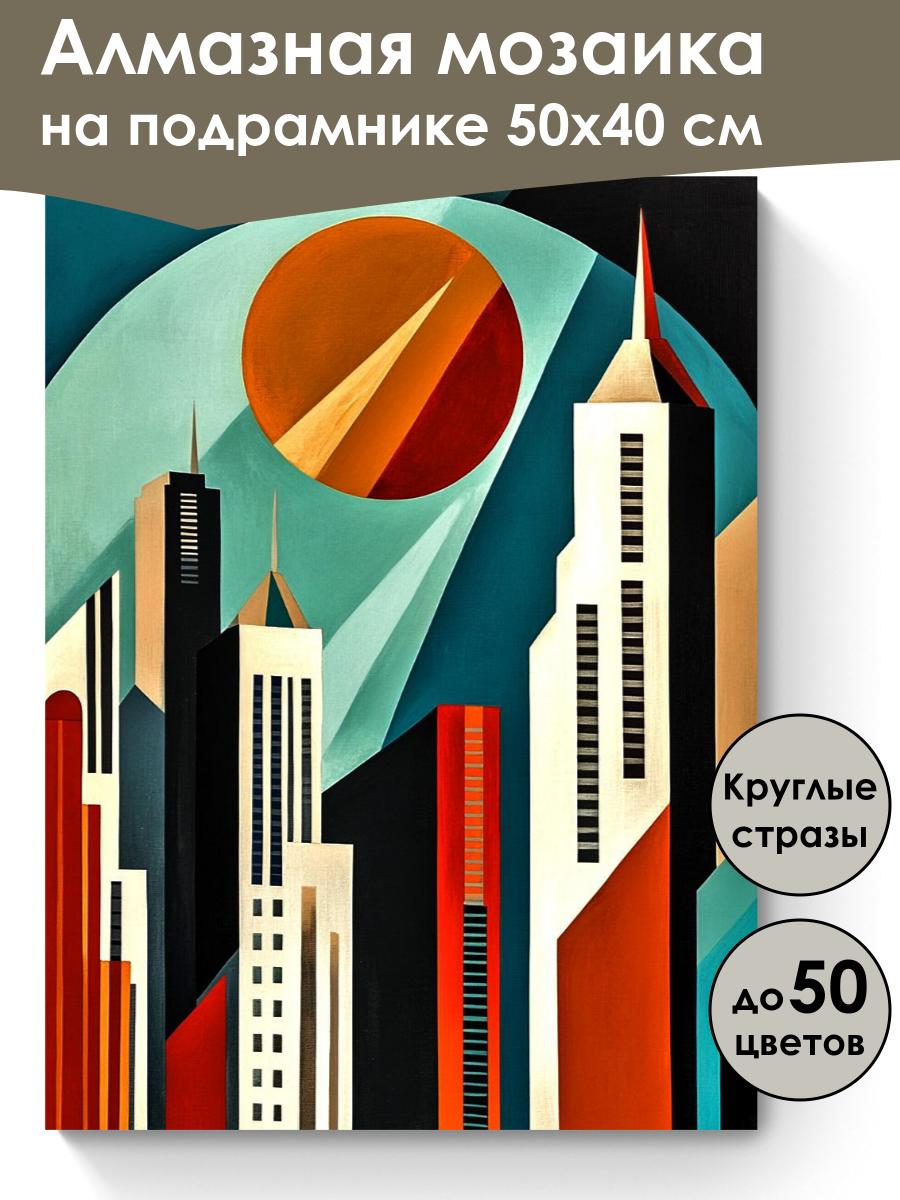 Алмазная мозаика
на подрамнике 50х40 см

Круглые стразы

до 50 цветов