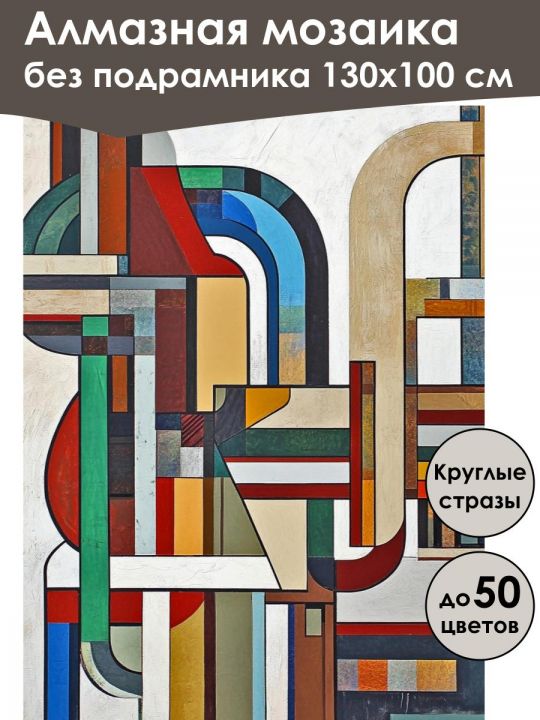 Алмазная мозаика
без подрамника 130x100 см

Круглые
стразы

до 50
цветов