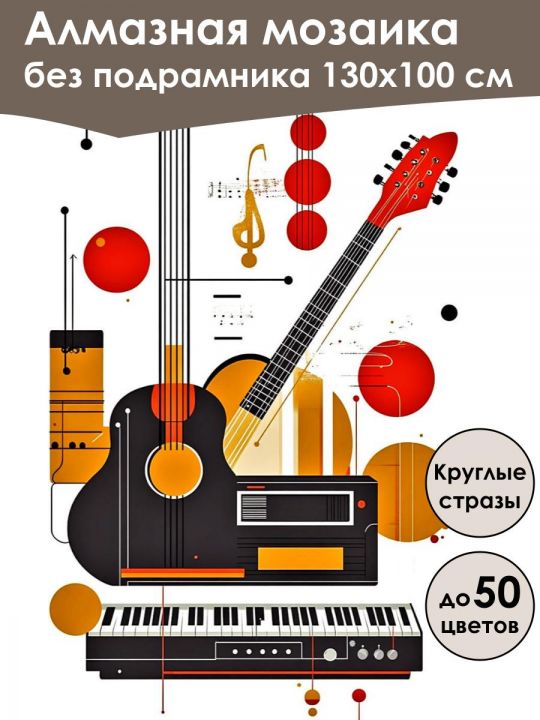 Алмазная мозаика
без подрамника 130х100 см

Круглые стразы

до 50 цветов