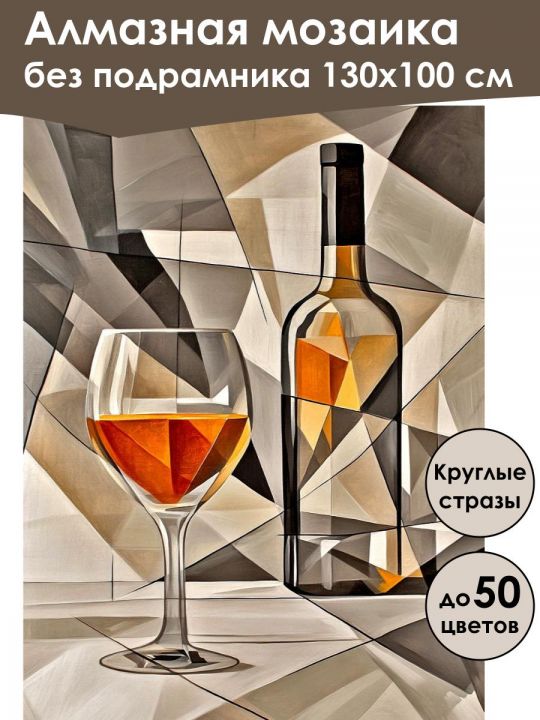 Алмазная мозаика
без подрамника 130х100 см

Круглые стразы

до 50 цветов