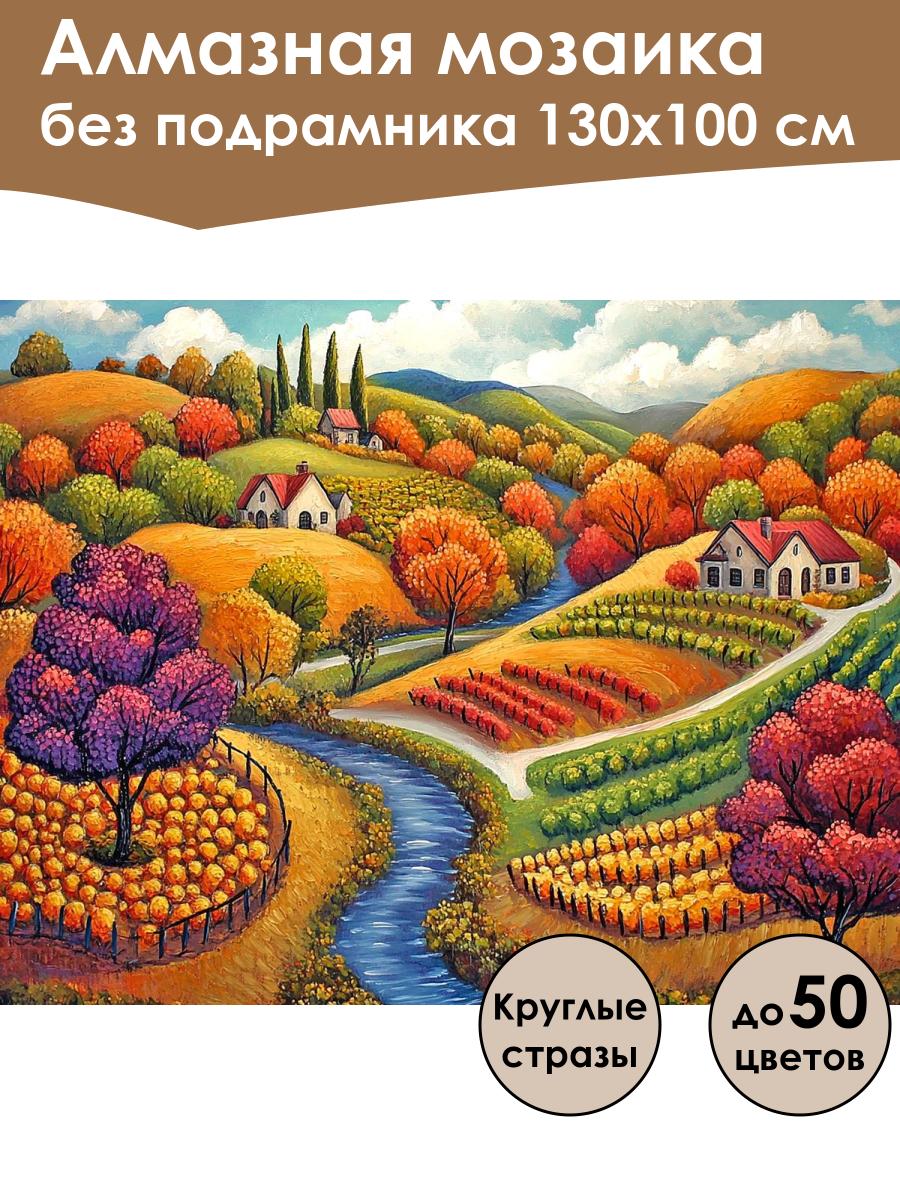 Алмазная мозаика
без подрамника 130х100 см

Круглые стразы

до 50 цветов