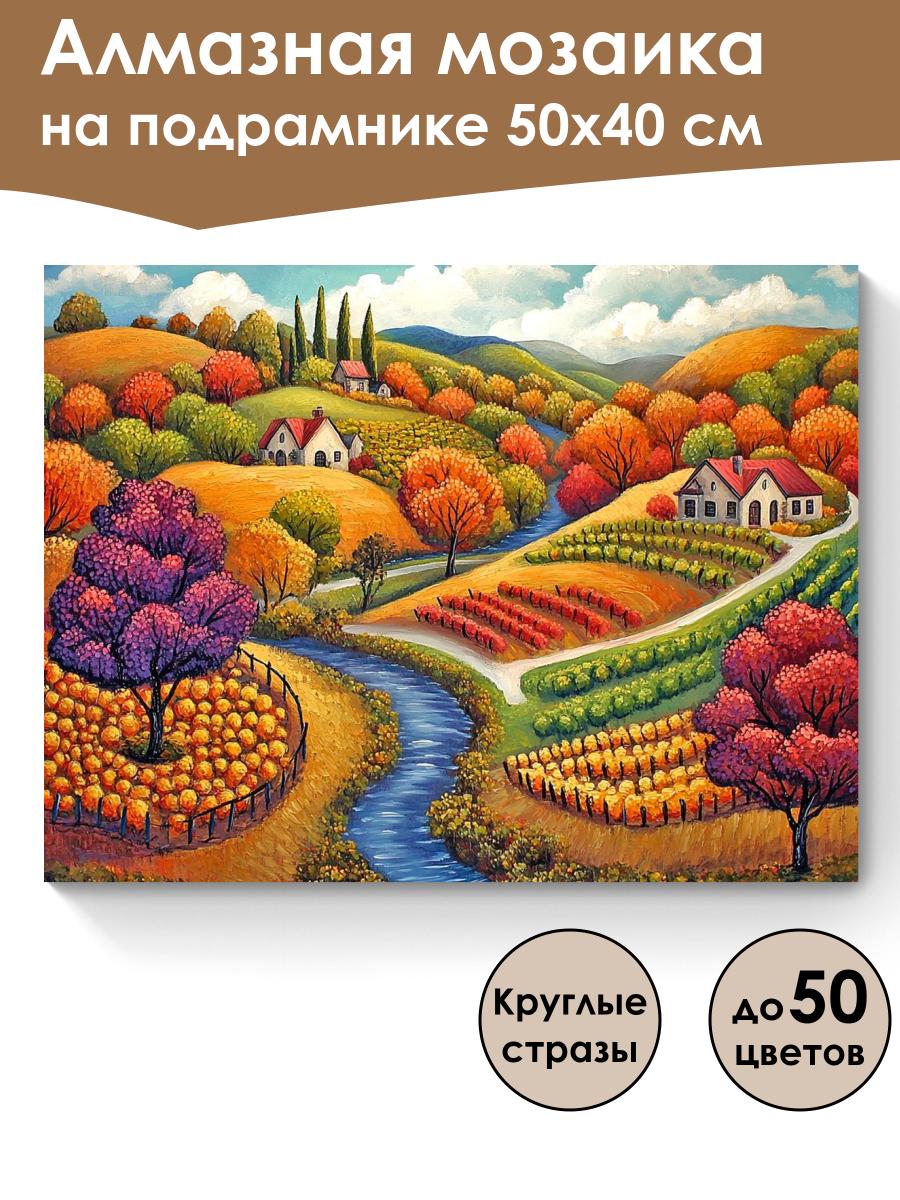 Алмазная мозаика
на подрамнике 50х40 см

Круглые стразы

до 50 цветов