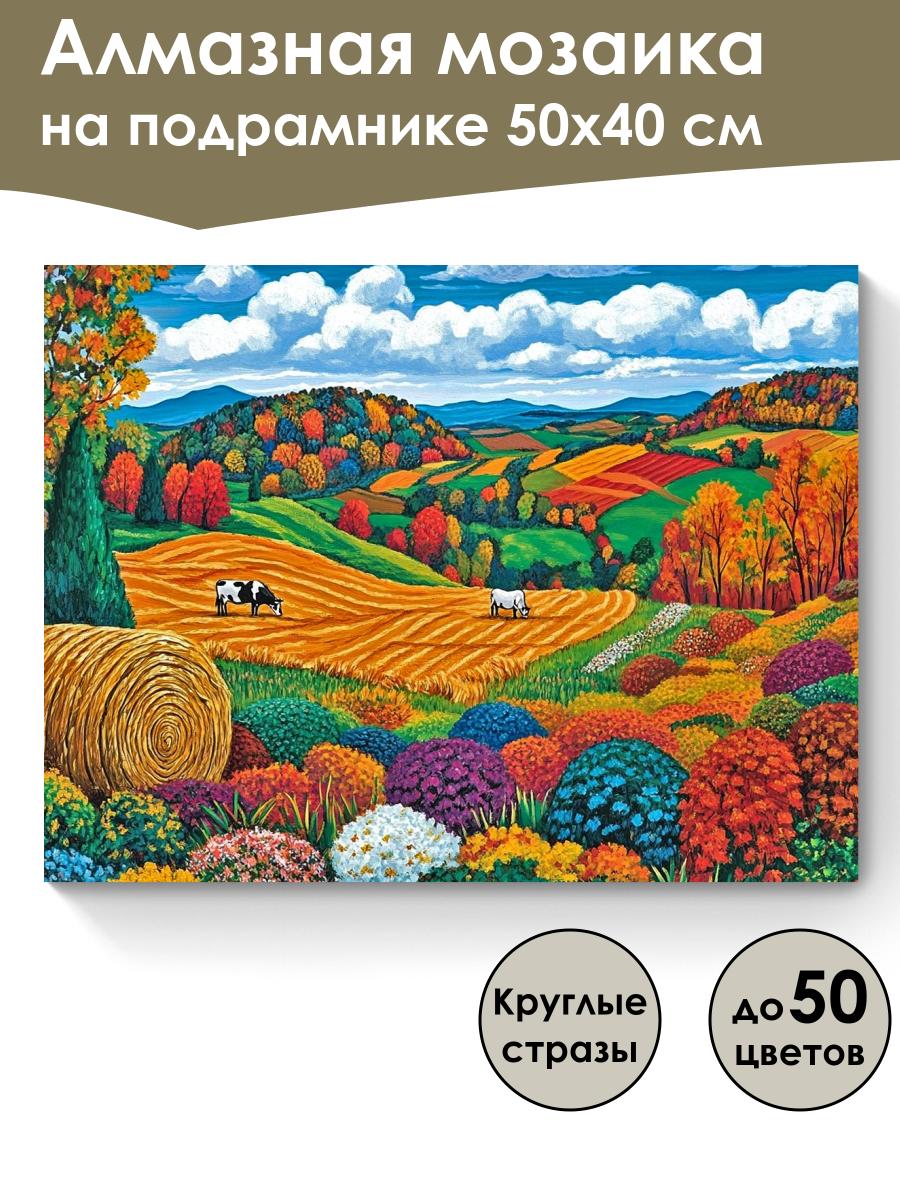 Алмазная мозаика
на подрамнике 50х40 см

Круглые стразы

до 50 цветов