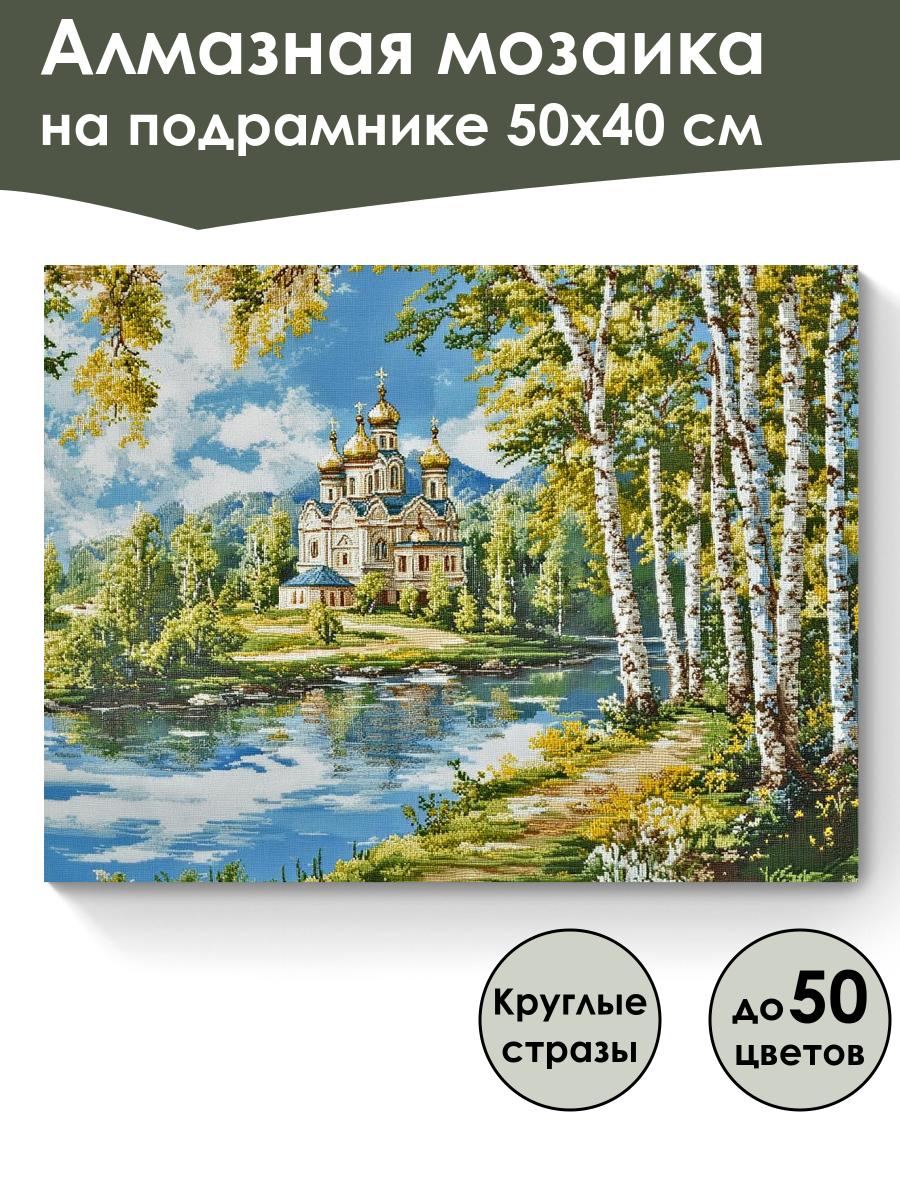 Алмазная мозаика
на подрамнике 50х40 см

Круглые стразы

до 50 цветов