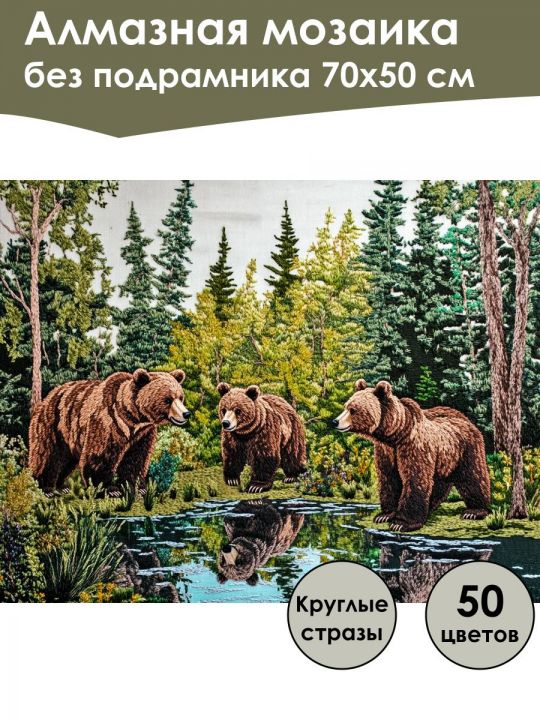 Алмазная мозаика
без подрамника 70х50 см

Круглые стразы

50 цветов